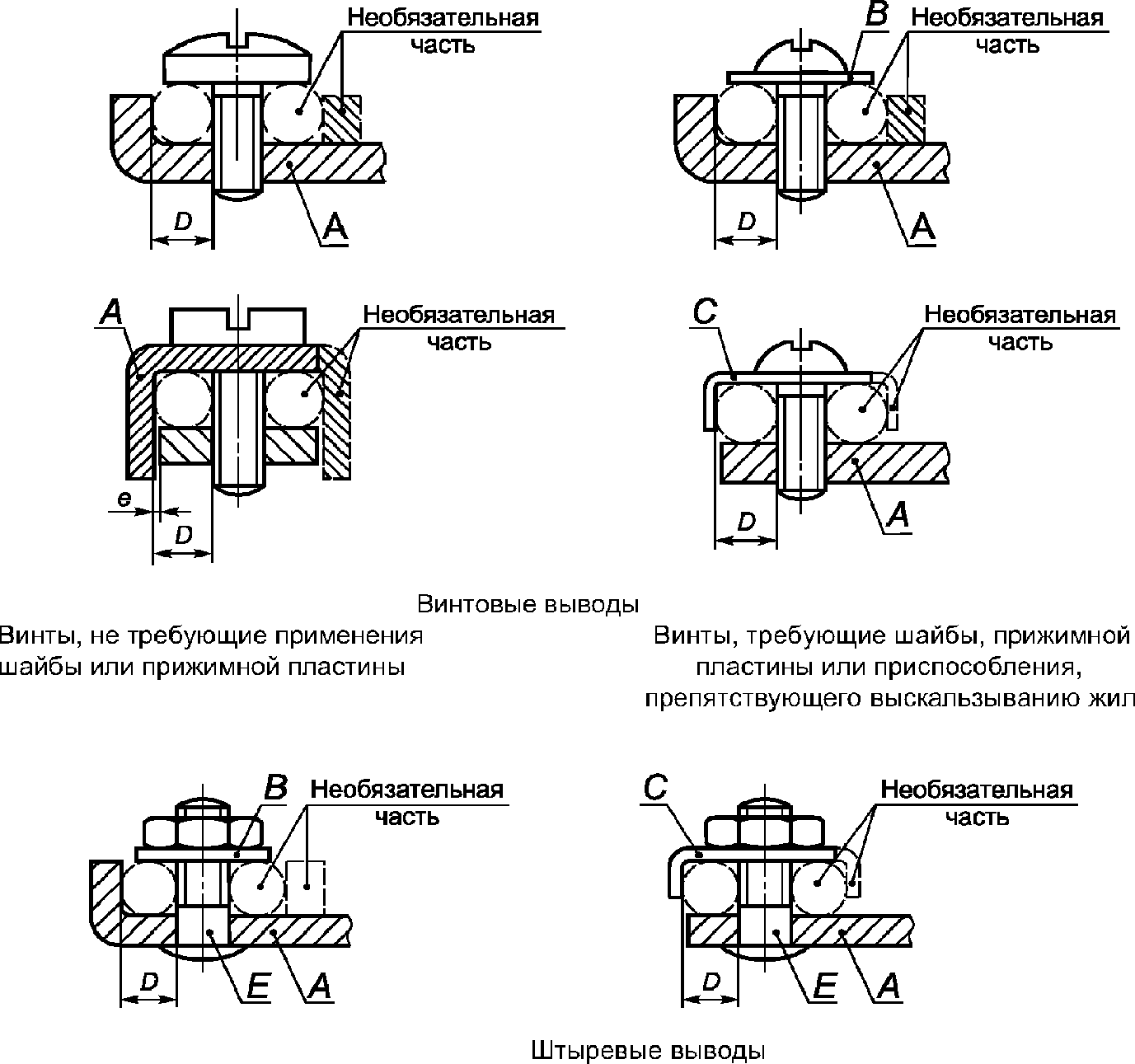 Необязательная часть

D

A

B

Необязательная часть

D

A

A

Необязательная часть

e

D

C

Необязательная часть

D

A

Винтовые выводы

Винты, не требующие применения шайбы или прижимной пластины

Винты, требующие шайбы, прижимной пластины или приспособления, препятствующего выскальзыванию жил

B

Необязательная часть

D

E

A

C

Необязательная часть

D

E

A

Штыревые выводы