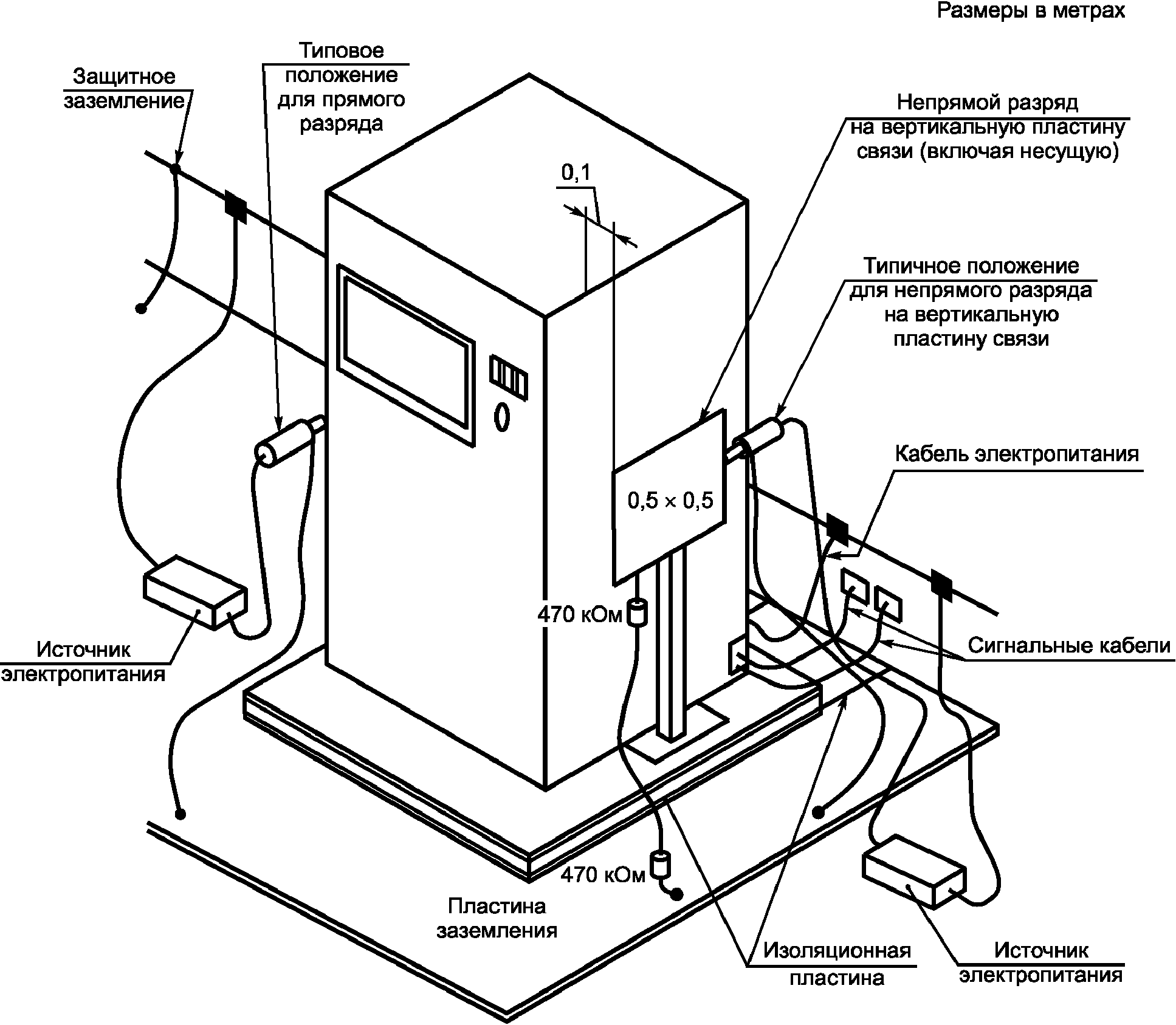 Размеры в метрах

Защитное заземление

Типовое положение для прямого разряда

Непрямой разряд на вертикальную пластину связи (включая несущую)

0,1

Типичное положение для непрямого разряда на вертикальную пластину связи

Кабель электропитания

0,5 × 0,5

470 кОм

Сигнальные кабели

Источник электропитания

470 кОм

Пластина заземления

Изоляционная пластина

Источник электропитания