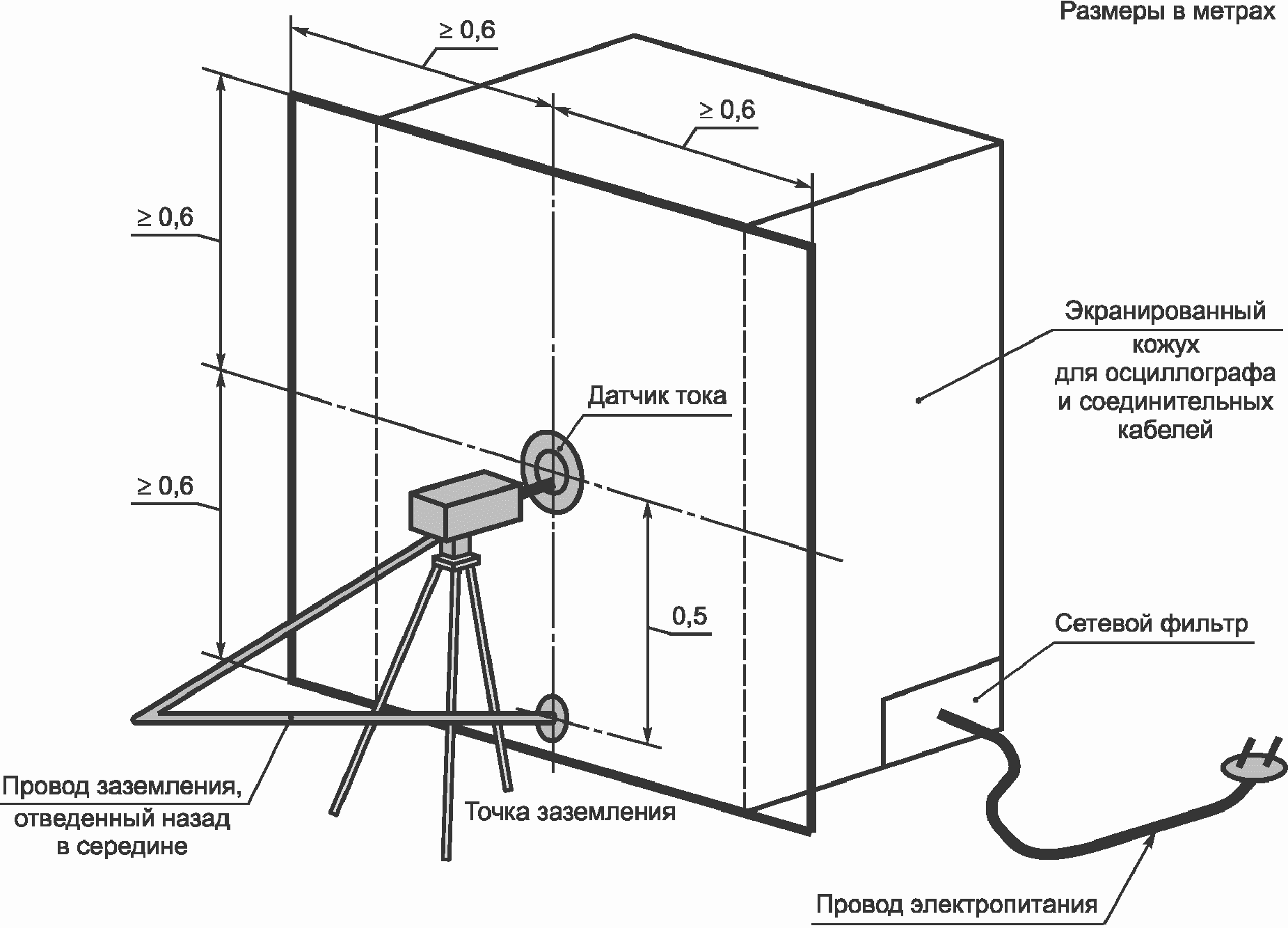 Размеры в метрах

$\geq 0,6$

$\geq 0,6$

$\geq 0,6$

$\geq 0,6$

Экранированный кожух для осциллографа и соединительных кабелей

Датчик тока

0,5

Сетевой фильтр

Провод заземления, отведенный назад в середине

Точка заземления

Провод электропитания