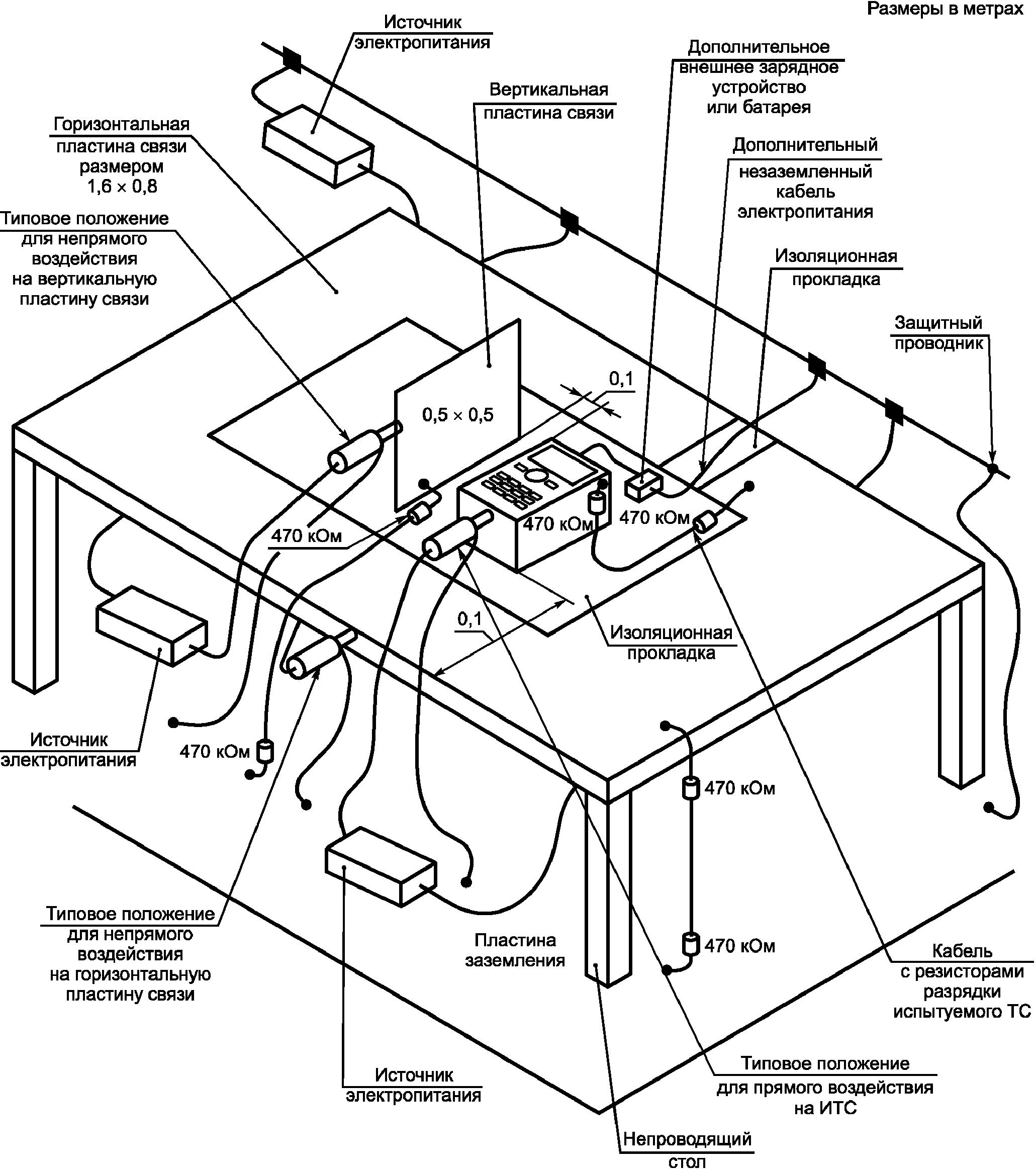 Размеры в метрах

Источник электропитания

Дополнительное внешнее зарядное устройство или батарея

Вертикальная пластина связи

Горизонтальная пластина связи размером 1,6 × 0,8

Дополнительный незаземленный кабель электропитания

Типовое положение для непрямого воздействия на вертикальную пластину связи

Изоляционная прокладка

Защитный проводник

0,1

0,5 × 0,5

470 кОм

470 кОм

470 кОм

0,1

Изоляционная прокладка

Источник электропитания

470 кОм

470 кОм

470 кОм

Типовое положение для непрямого воздействия на горизонтальную пластину связи

Пластина заземления

Кабель с резисторами разрядки испытуемого ТС

Источник электропитания

Типовое положение для прямого воздействия на ИТС

Непроводящий стол