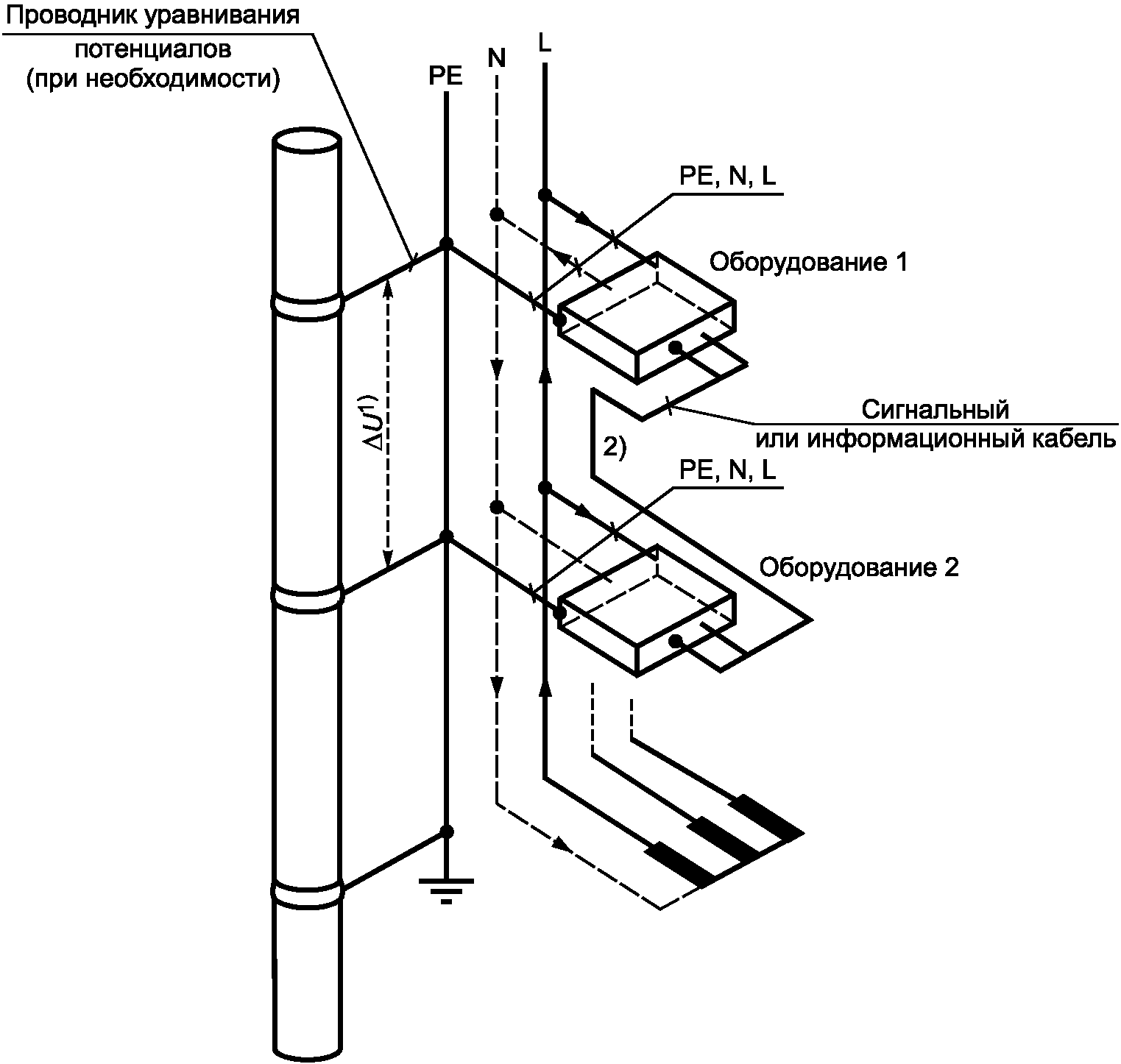 Проводник уравнивания потенциалов (при необходимости)

PE

N

L

PE, N, L

Оборудование 1

$\Delta U^{1)}$

Сигнальный или информационный кабель

2)

PE, N, L

Оборудование 2