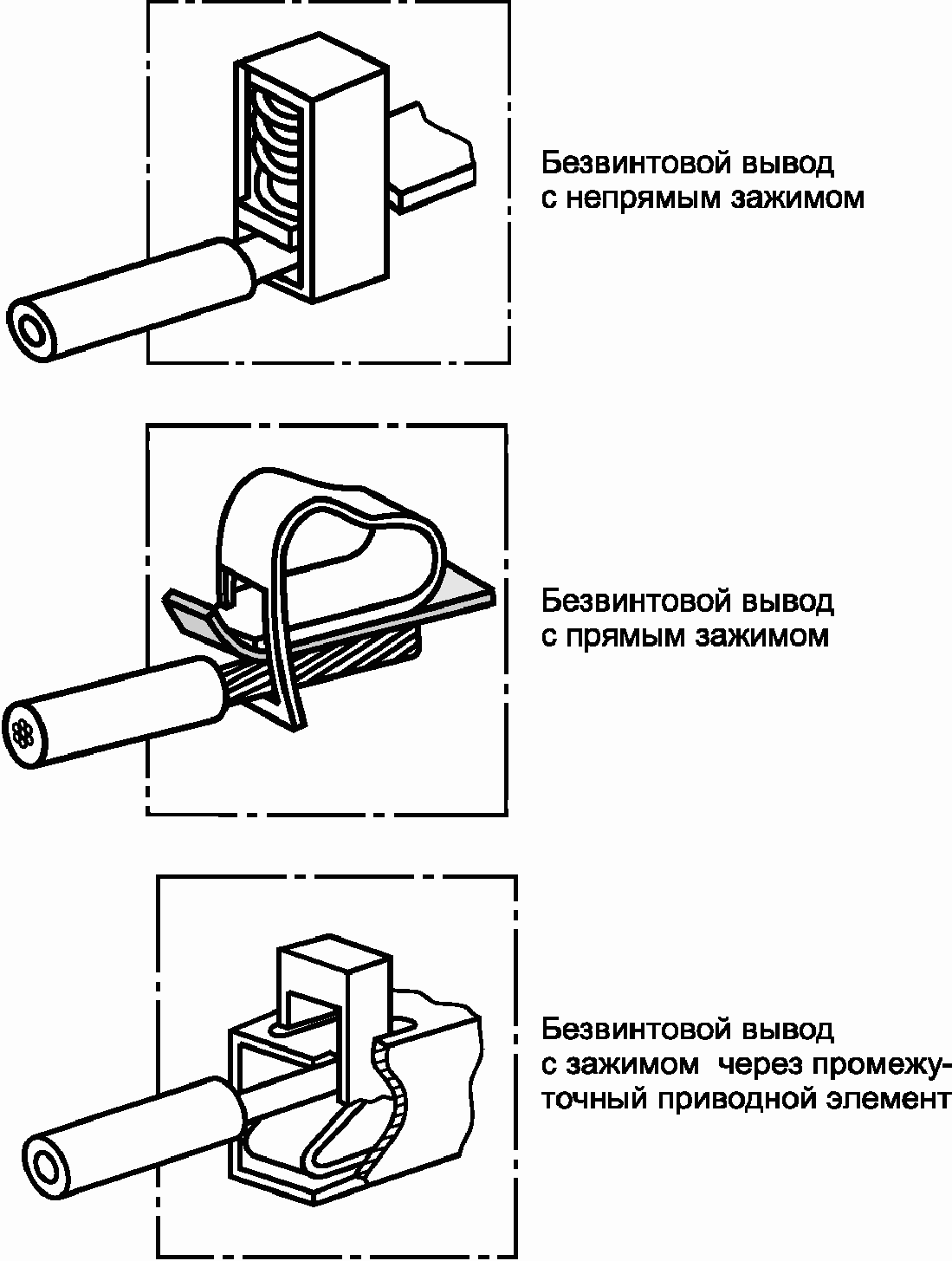 Безвинтовой вывод с непрямым зажимом

Безвинтовой вывод с прямым зажимом

Безвинтовой вывод с зажимом через промежуточный приводной элемент