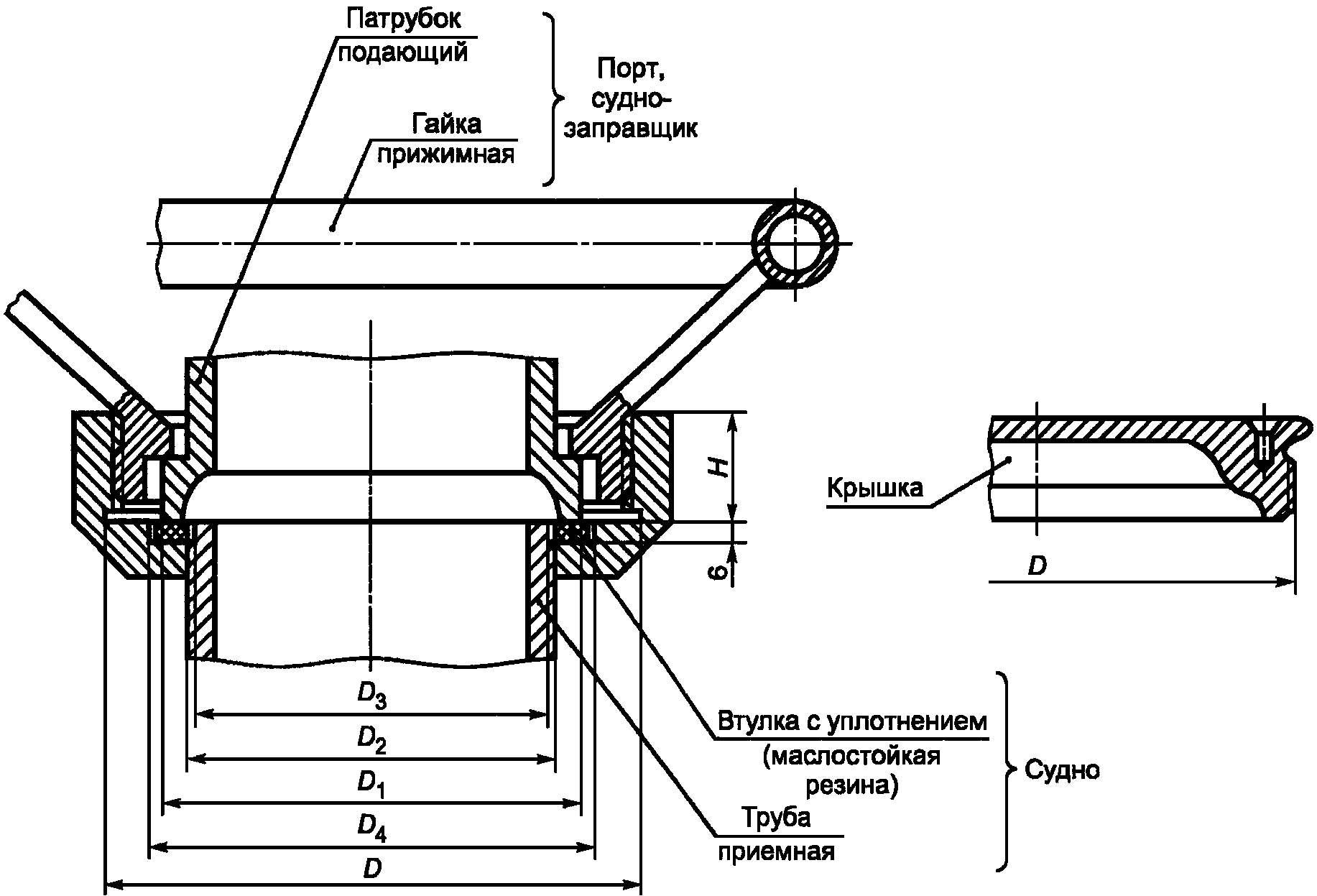 Патрубок подающий

Гайка прижимная

Порт, судно-заправщик

$H$

6

Крышка

$D$

$D_3$

$D_2$

$D_1$

$D_4$

$D$

Втулка с уплотнением (маслостойкая резина)

Труба приемная

Судно