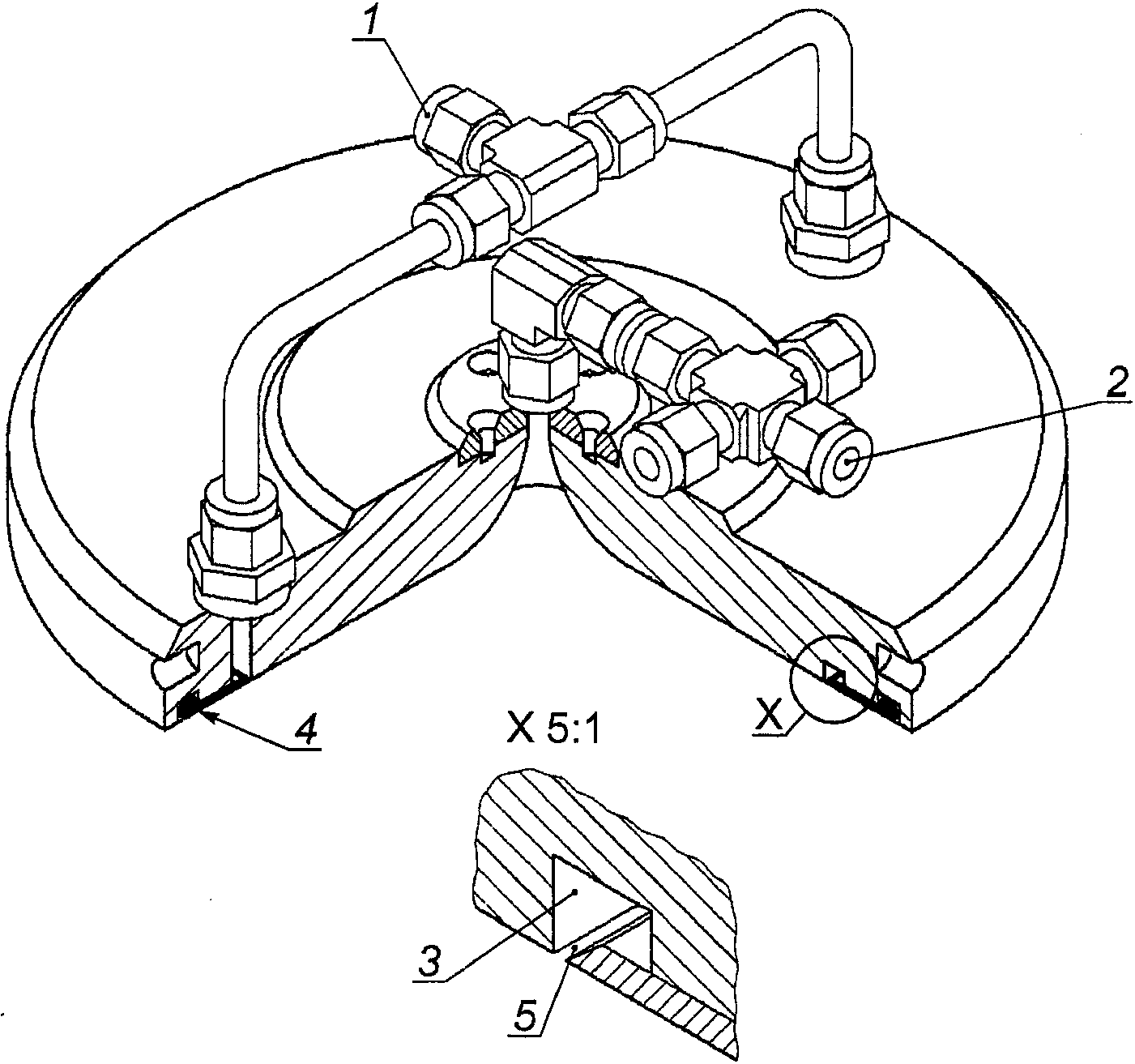 1
2
4
X 5:1
X
3
5