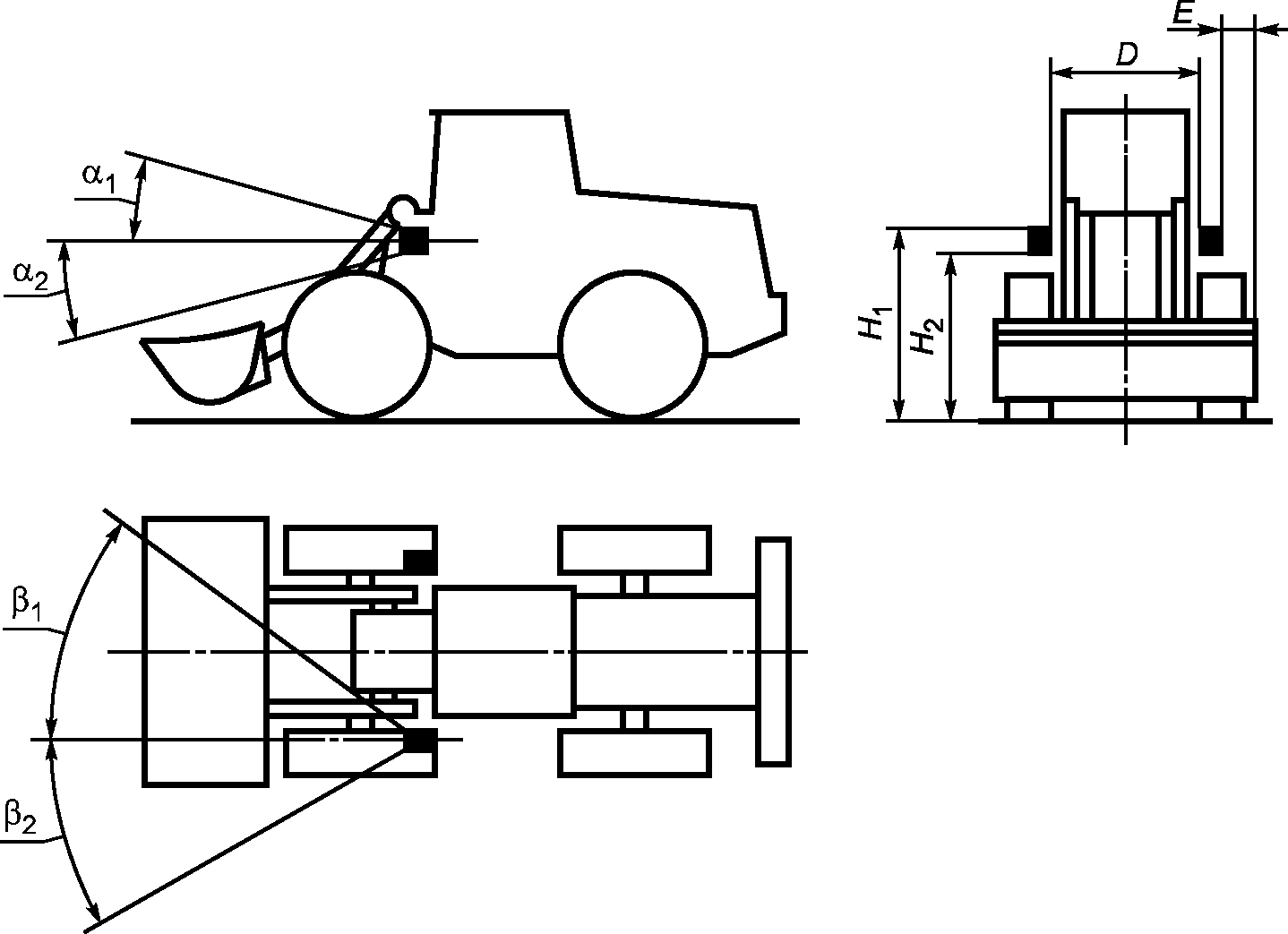 $\alpha_1$
$\alpha_2$
$E$
$D$
$H_1$
$H_2$
$\beta_1$
$\beta_2$