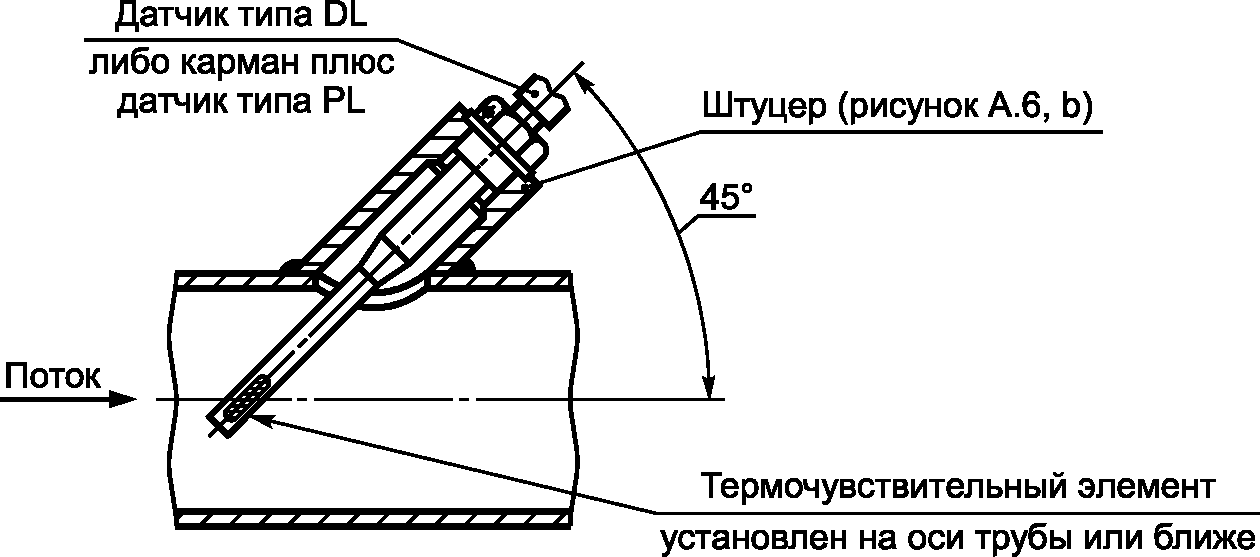 Датчик типа DL
либо карман плюс датчик типа PL

Штуцер (рисунок А.6, b)

45°

Поток

Термочувствительный элемент
установлен на оси трубы или ближе