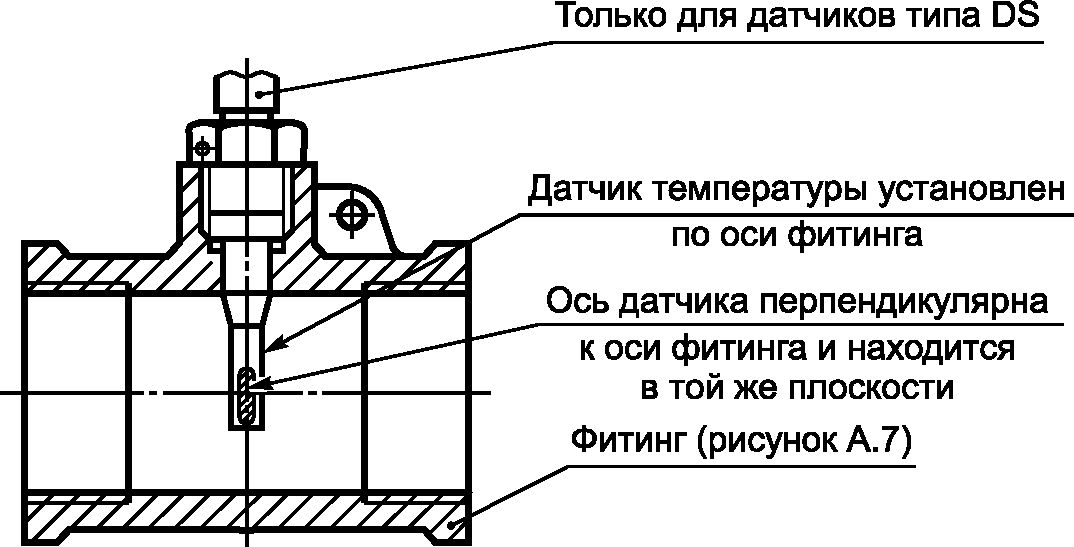 Только для датчиков типа DS

Датчик температуры установлен по оси фитинга

Ось датчика перпендикулярна к оси фитинга и находится в той же плоскости

Фитинг (рисунок А.7)