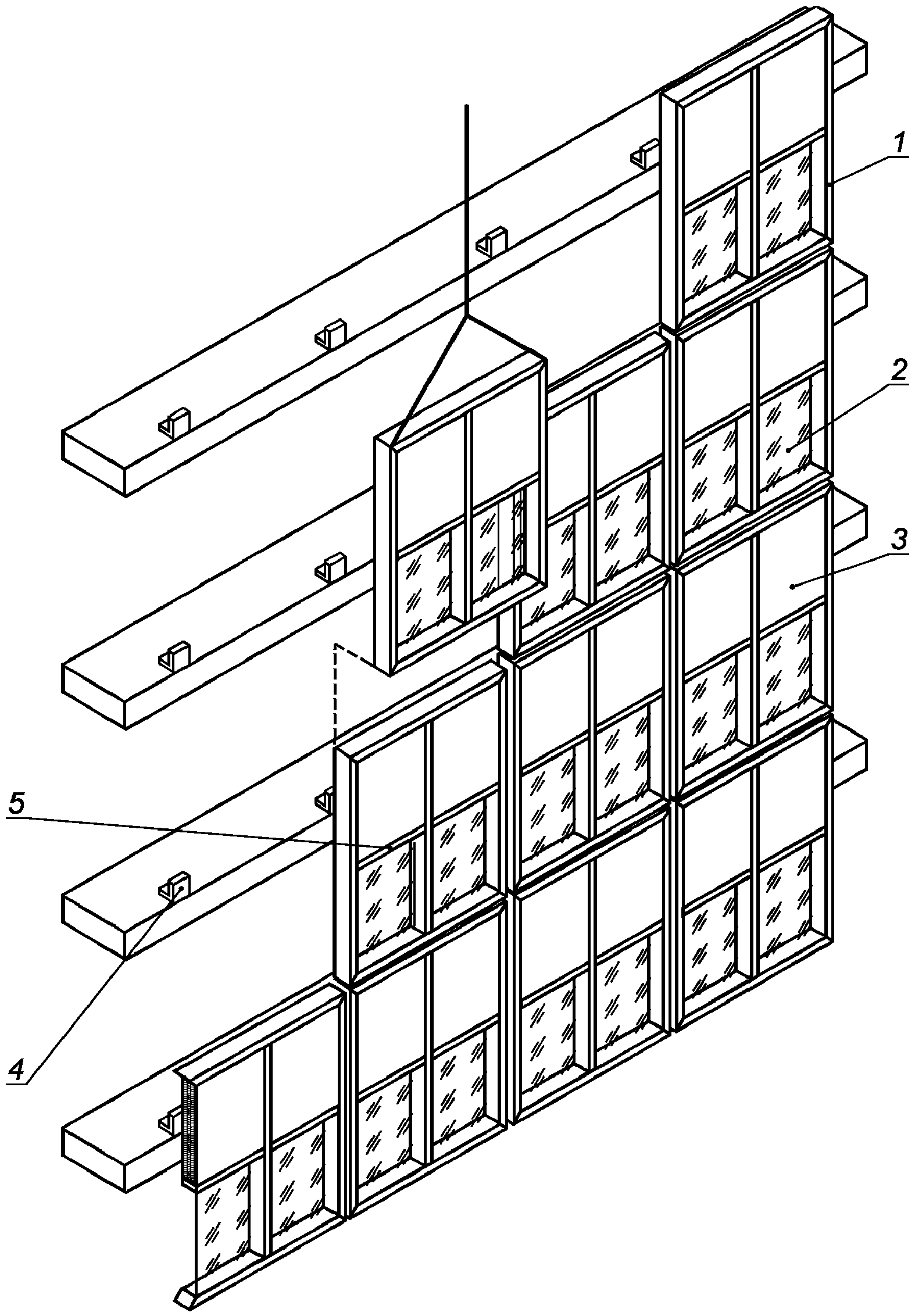 1
2
3
5
4