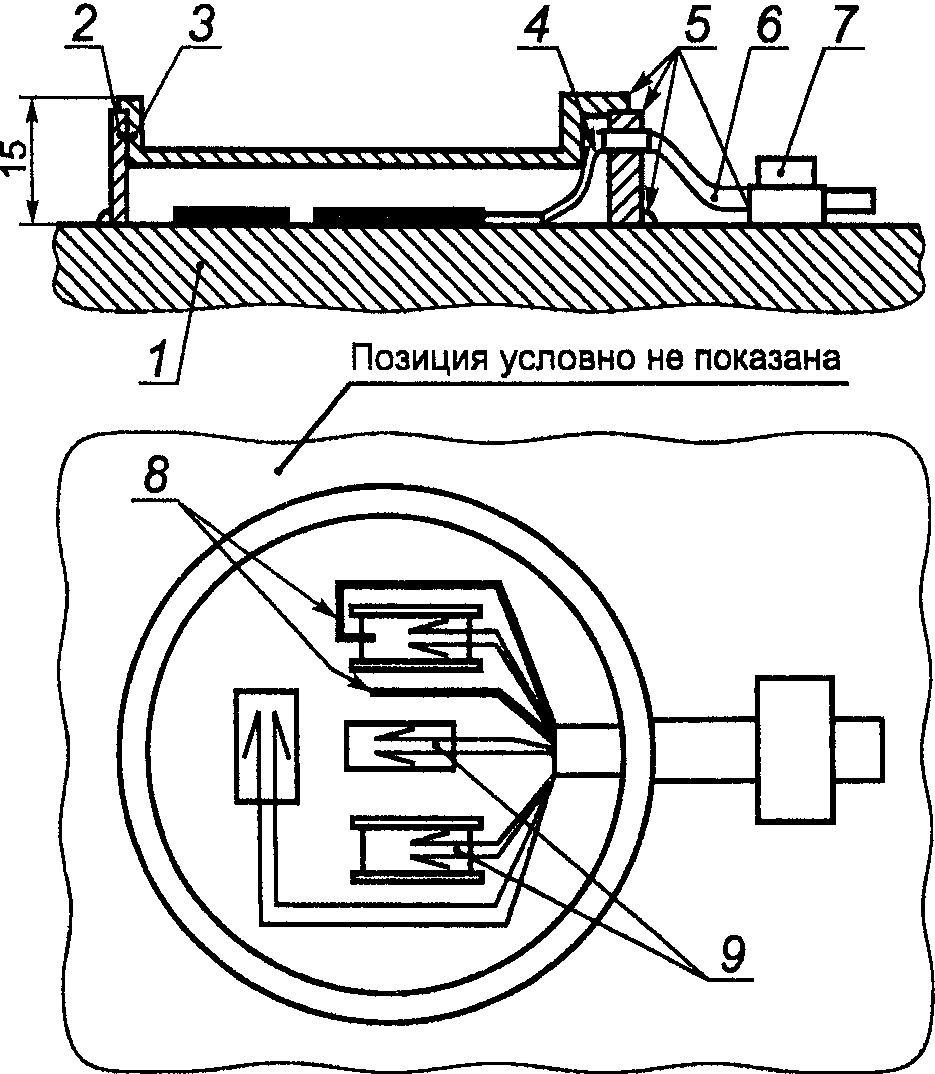 2 3 4 5 6 7

15

1

Позиция условно не показана

8

9