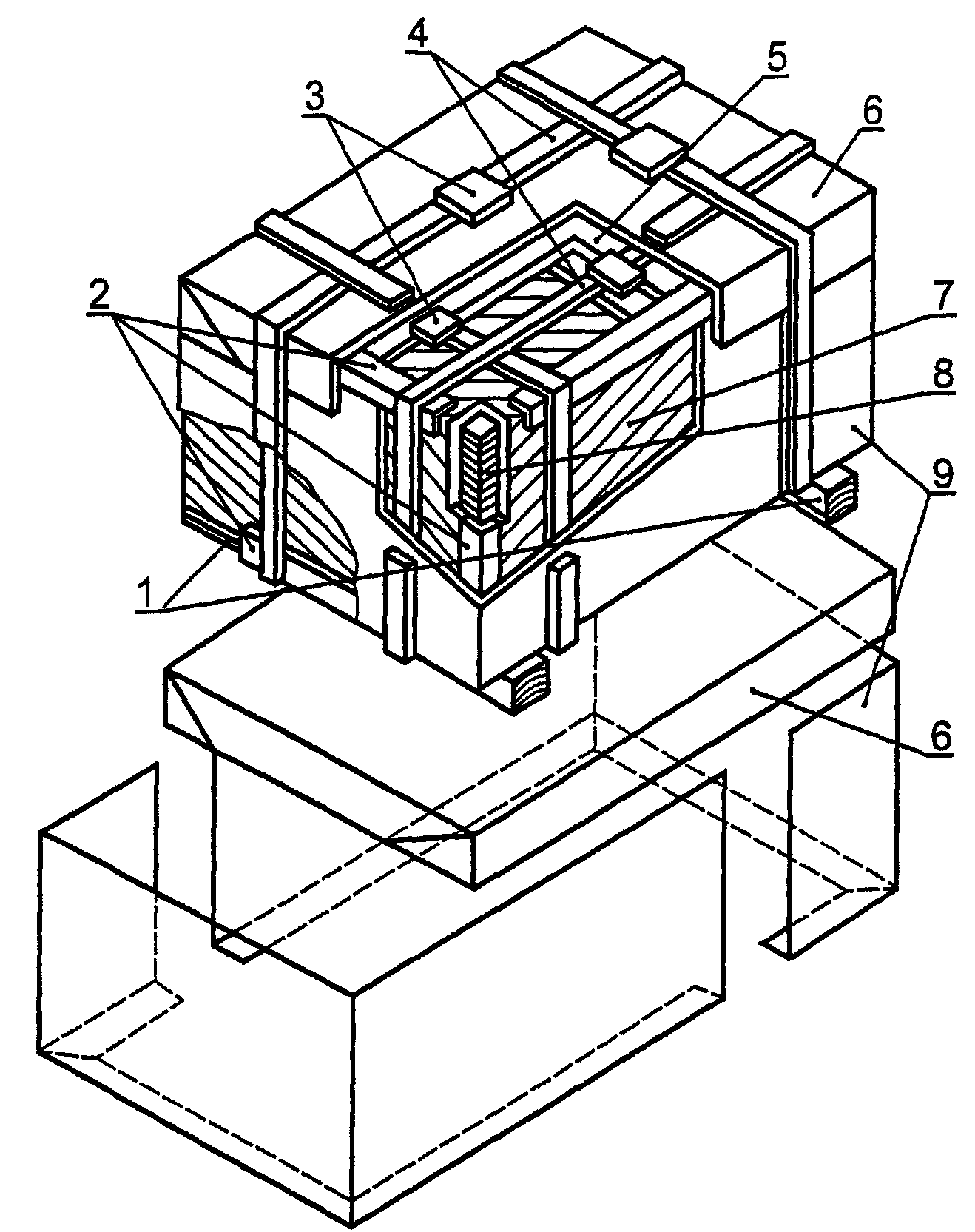 4
5
3
6
2
7
8
9
1
6