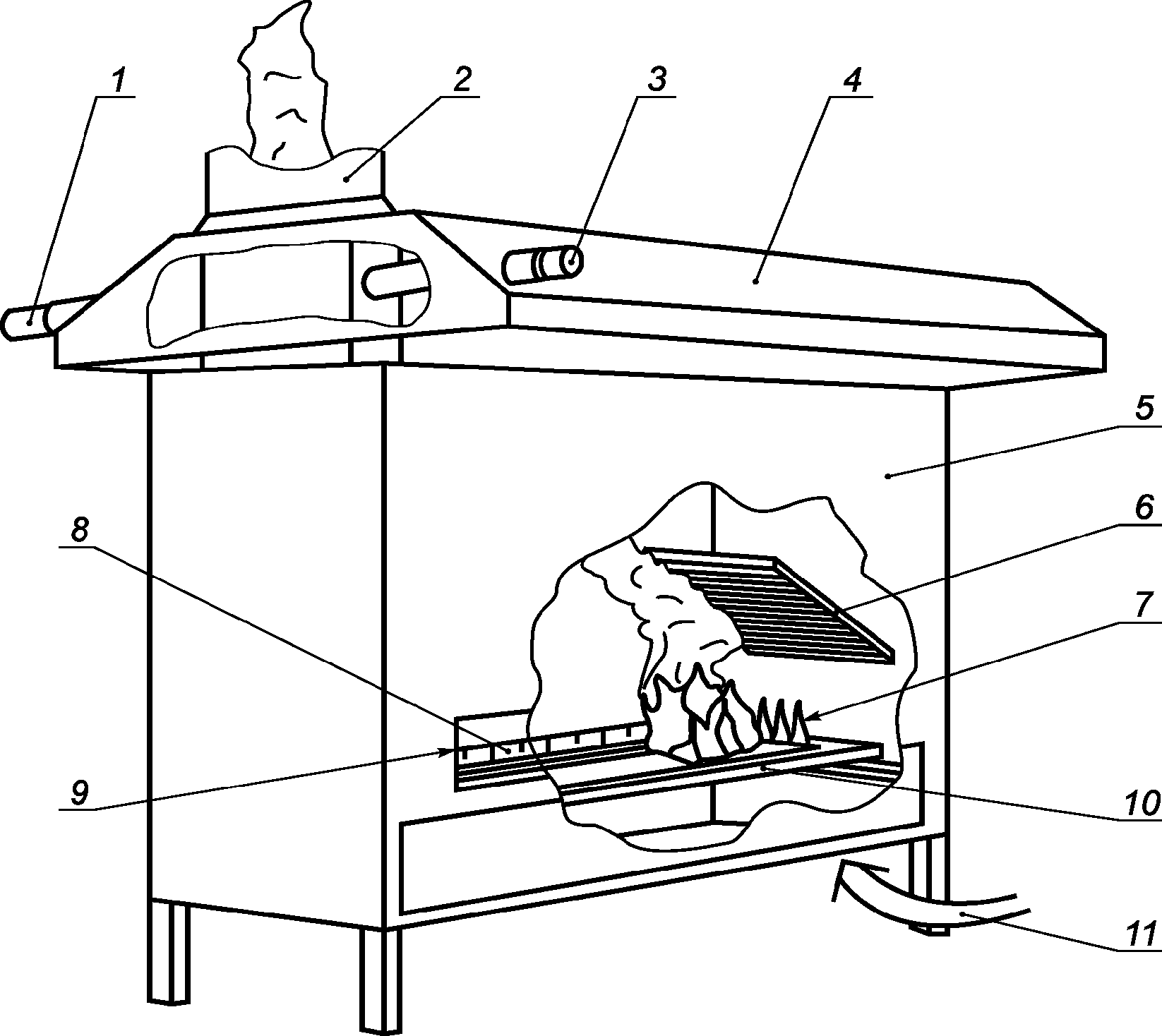 1
2
3
4
5
6
7
8
9
10
11