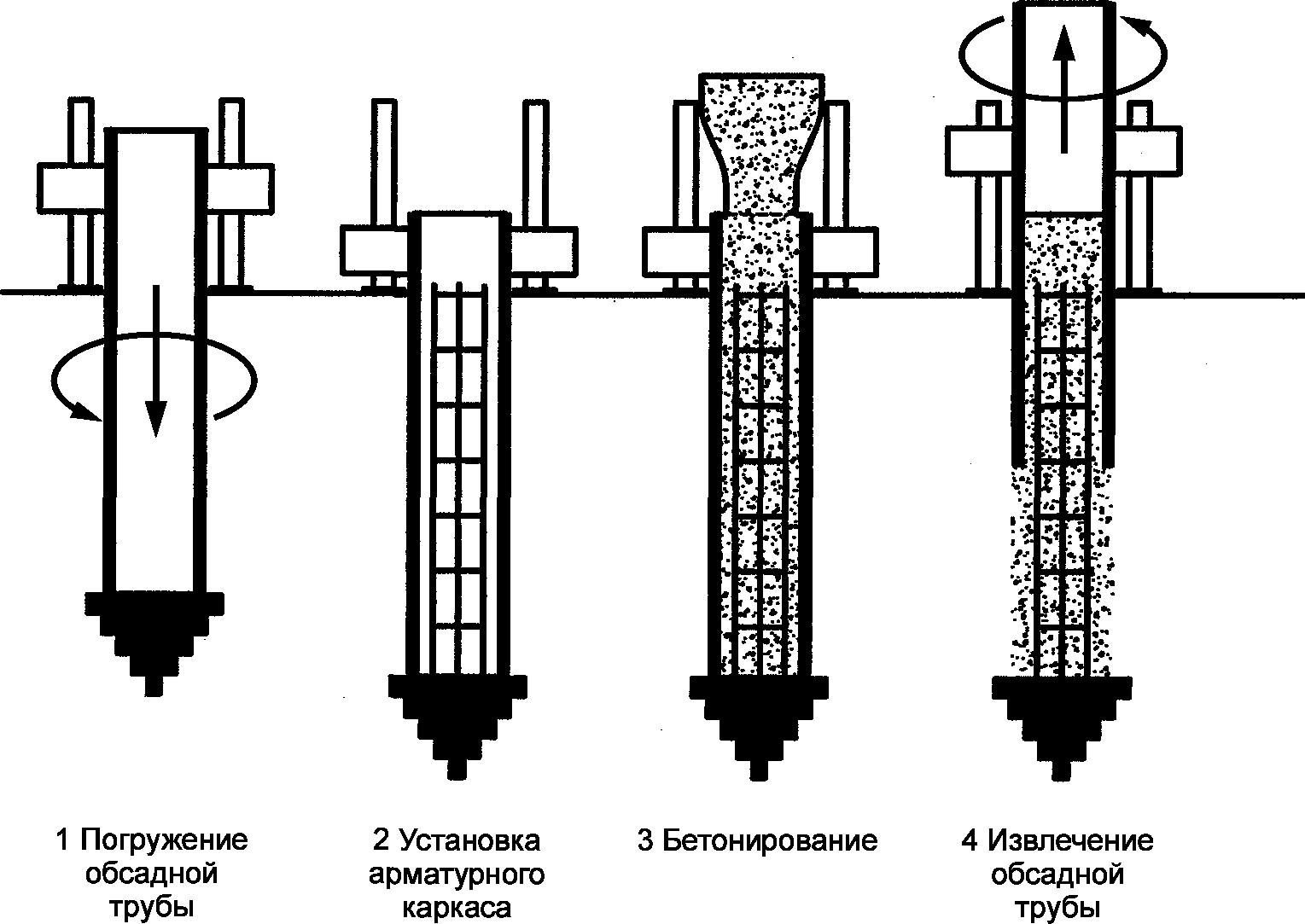 1 Погружение обсадной трубы

2 Установка арматурного каркаса

3 Бетонирование

4 Извлечение обсадной трубы