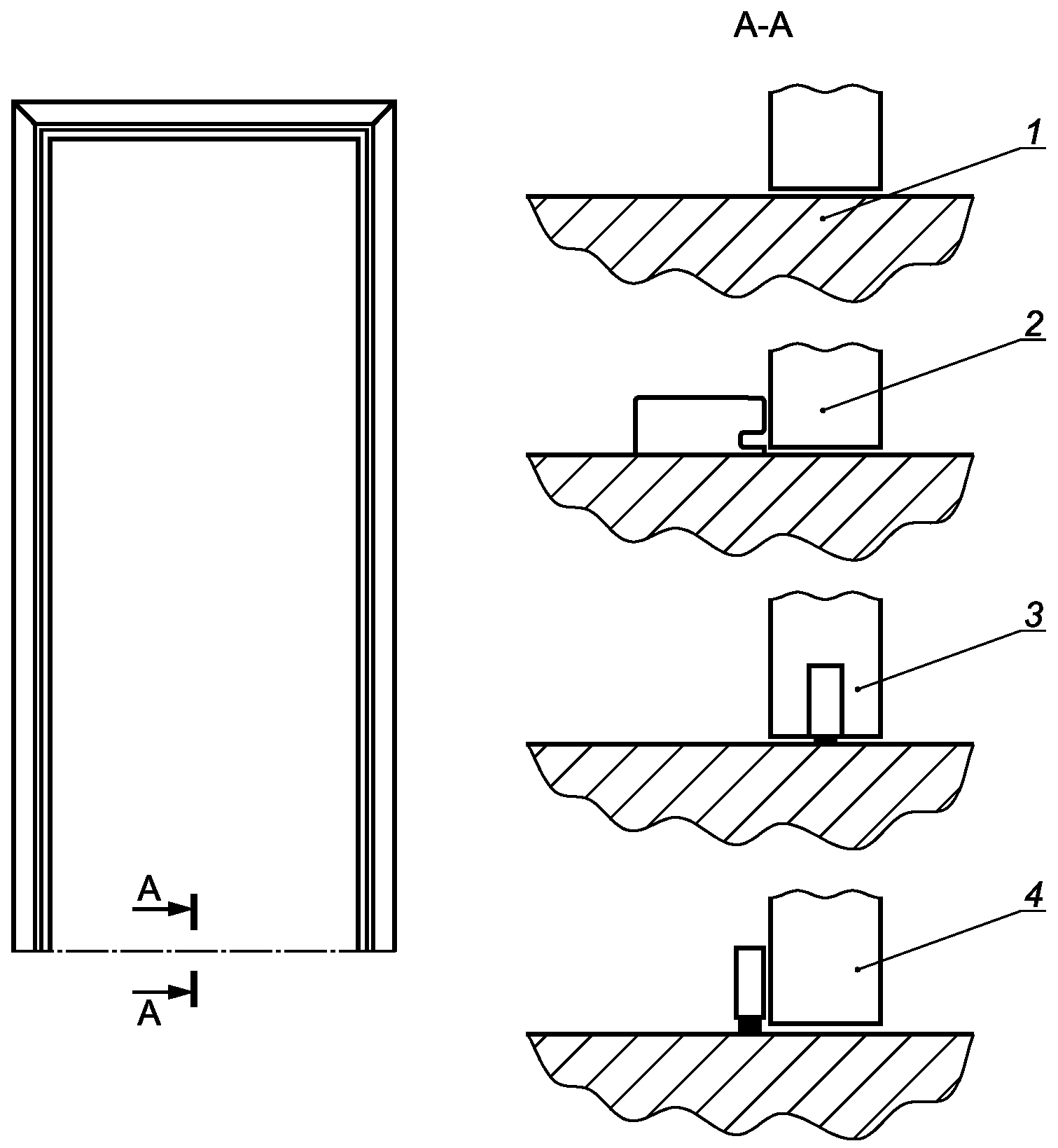 A-A

1

2

3

4

A

A