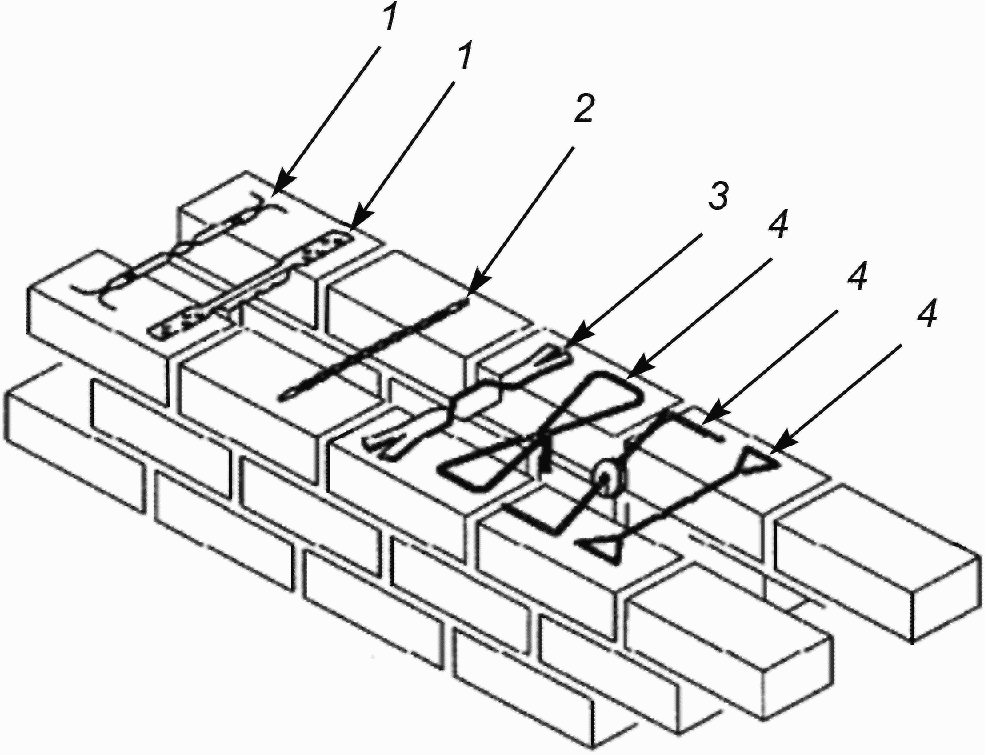 1
1
2
3
4
4
4