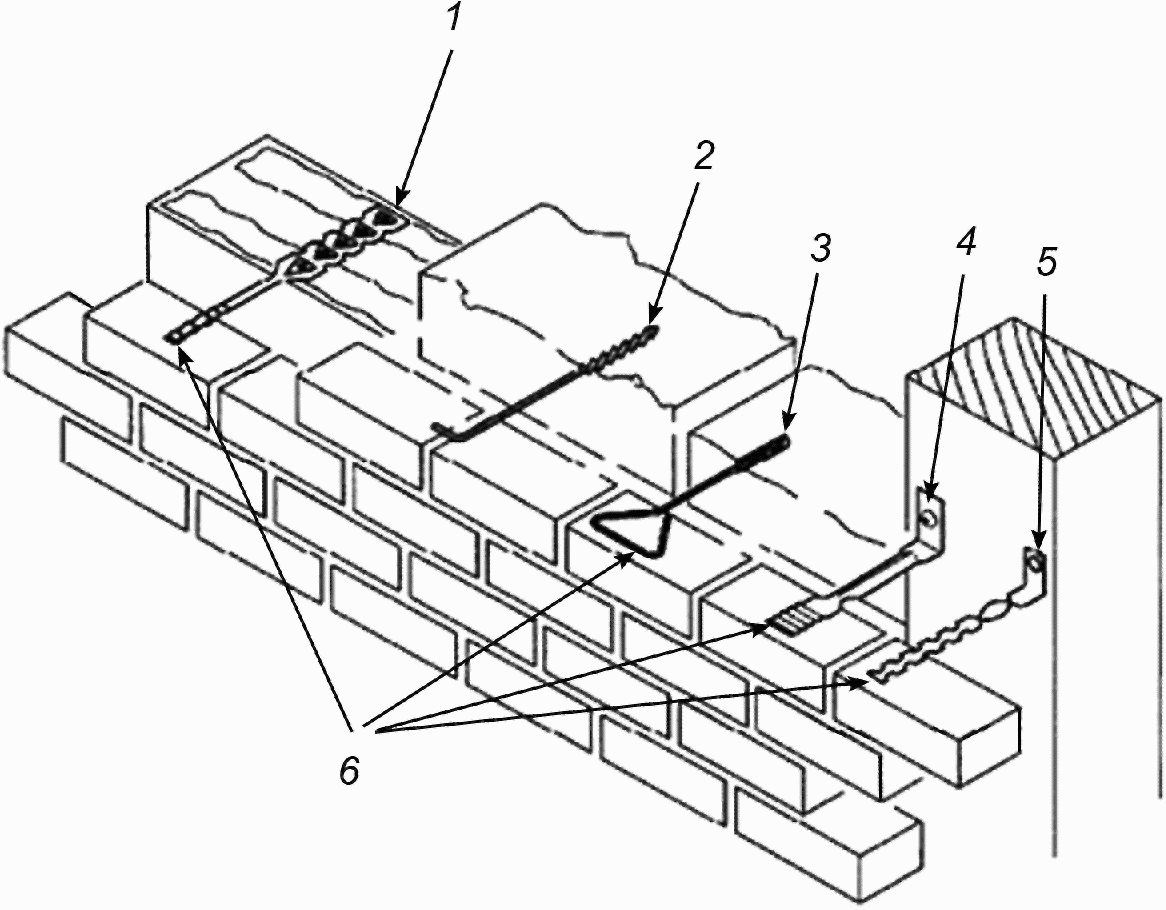 1
2
3
4
5
6