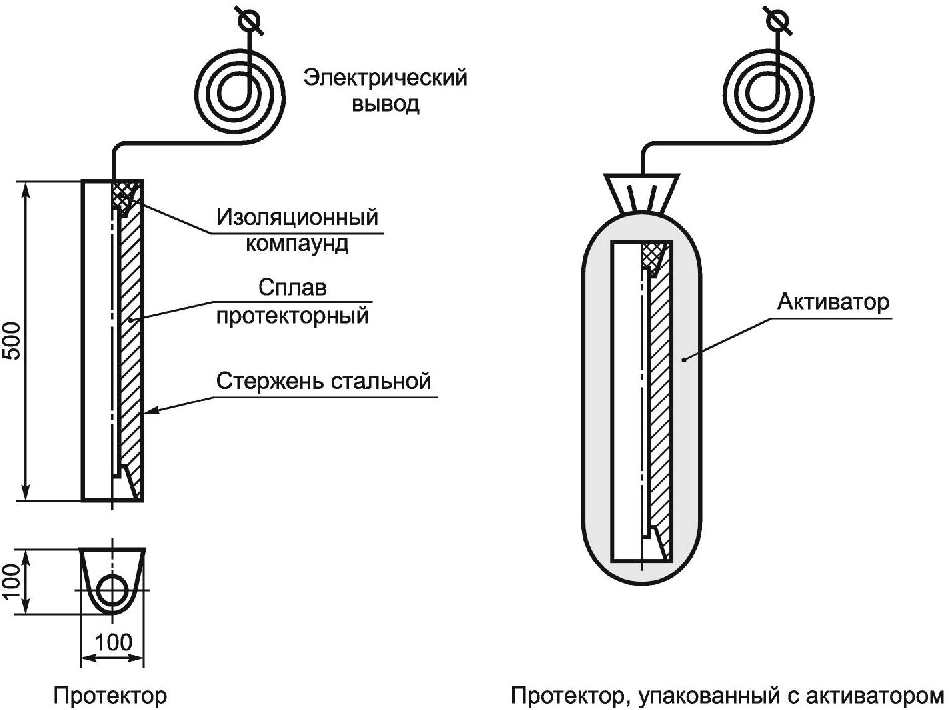 Электрический вывод

Изоляционный компаунд

Сплав протекторный

Стержень стальной

500

100

100

Протектор

Активатор

Протектор, упакованный с активатором