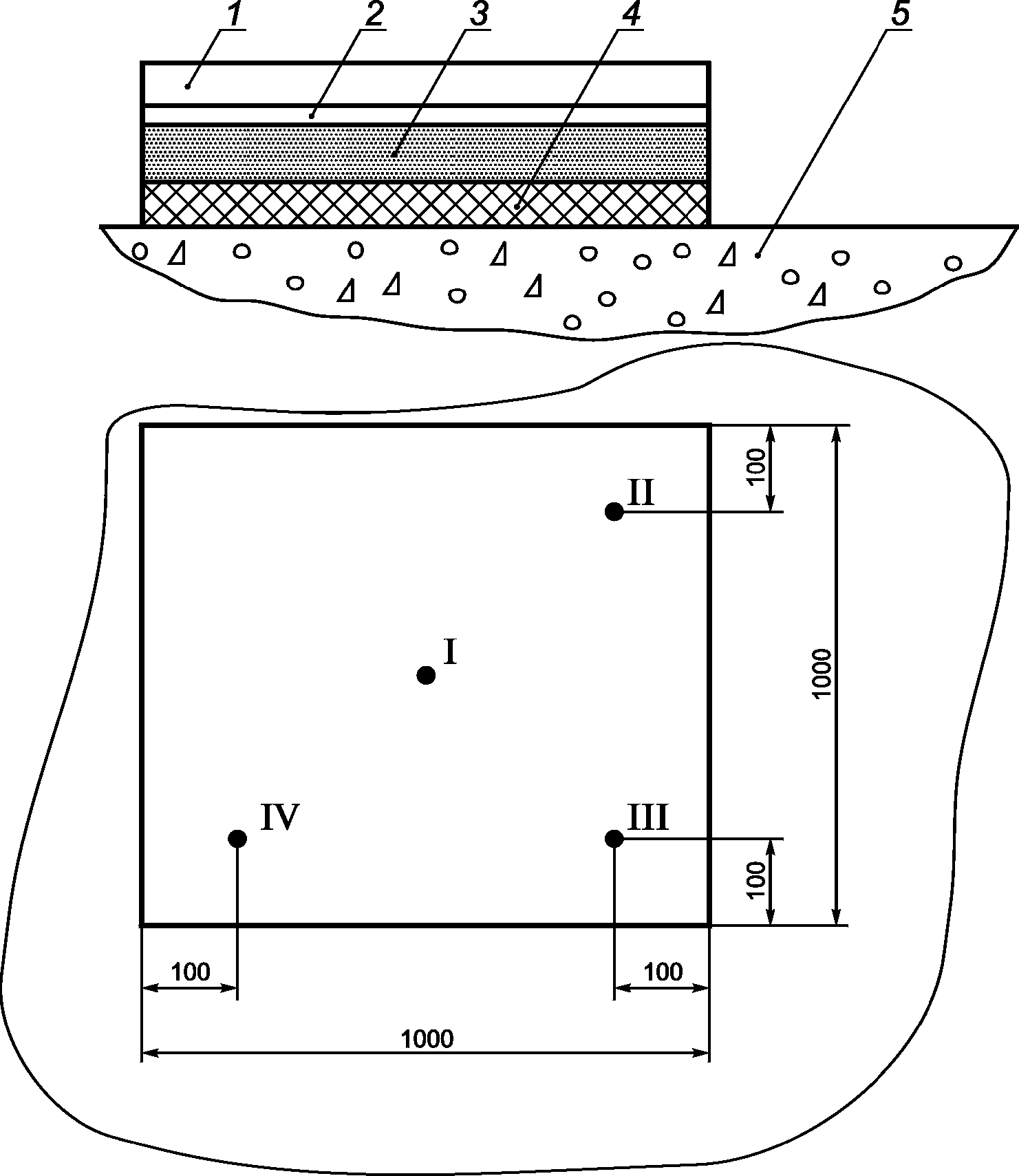 1 2 3 4 5

II

100

I

1000

IV

III

100

100

100

1000