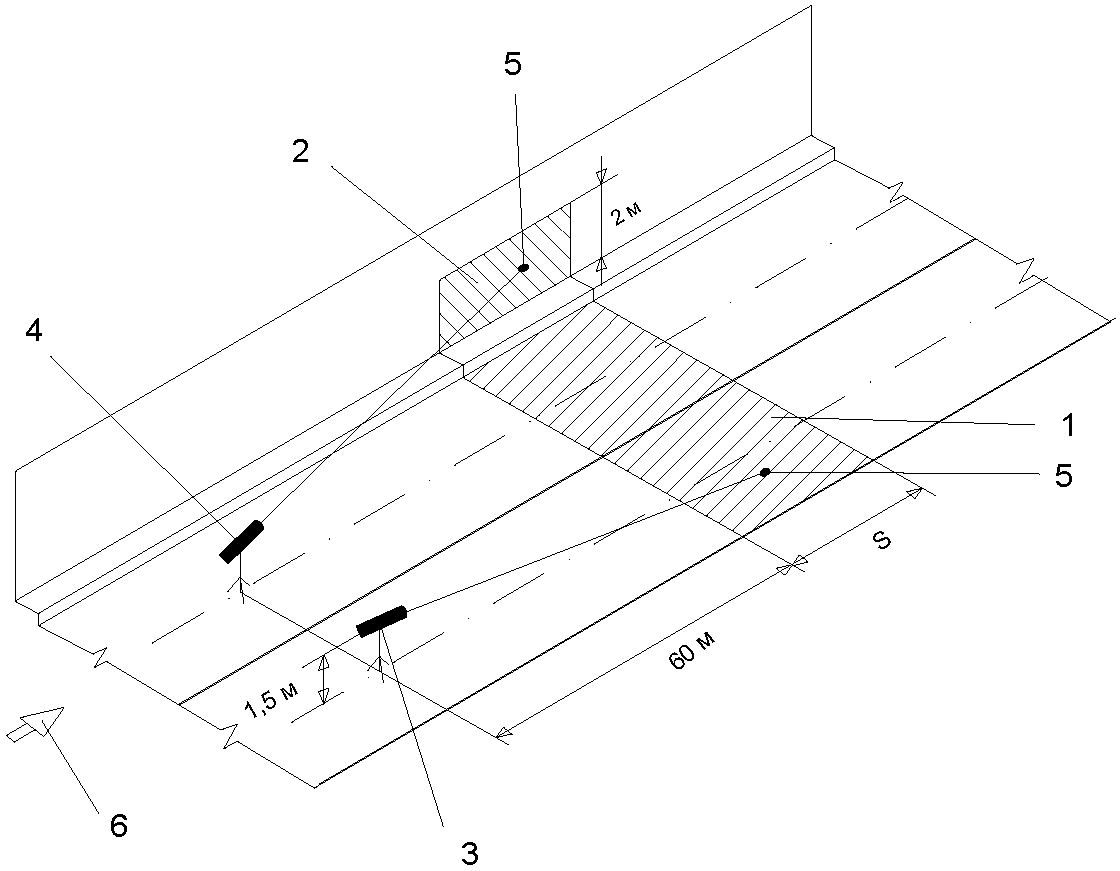 5
2
2 м
4
1
5
S
60 м
1,5 м
6
3