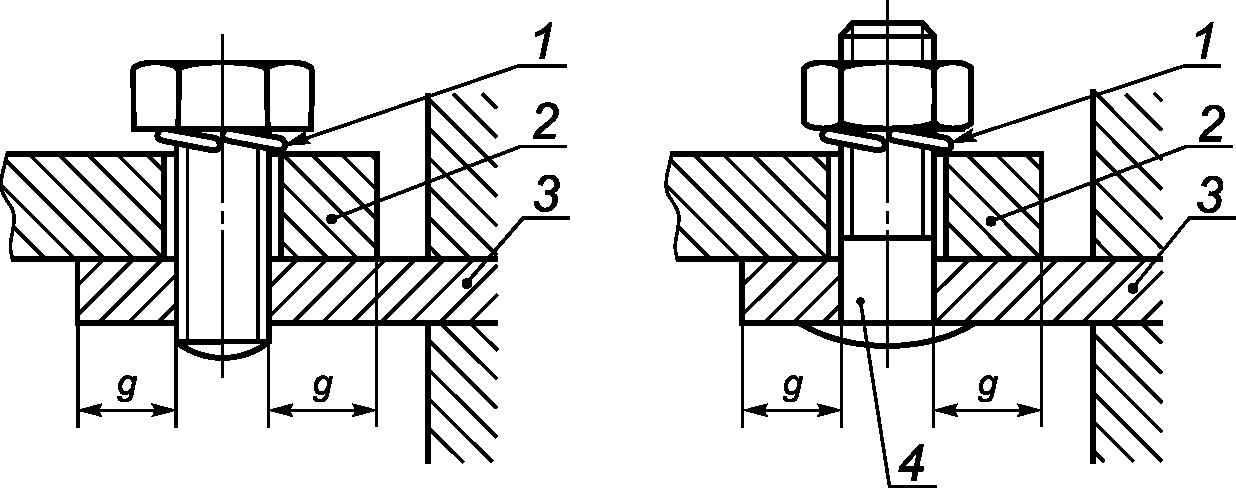 1
2
3
g
g
1
2
3
g
g
4