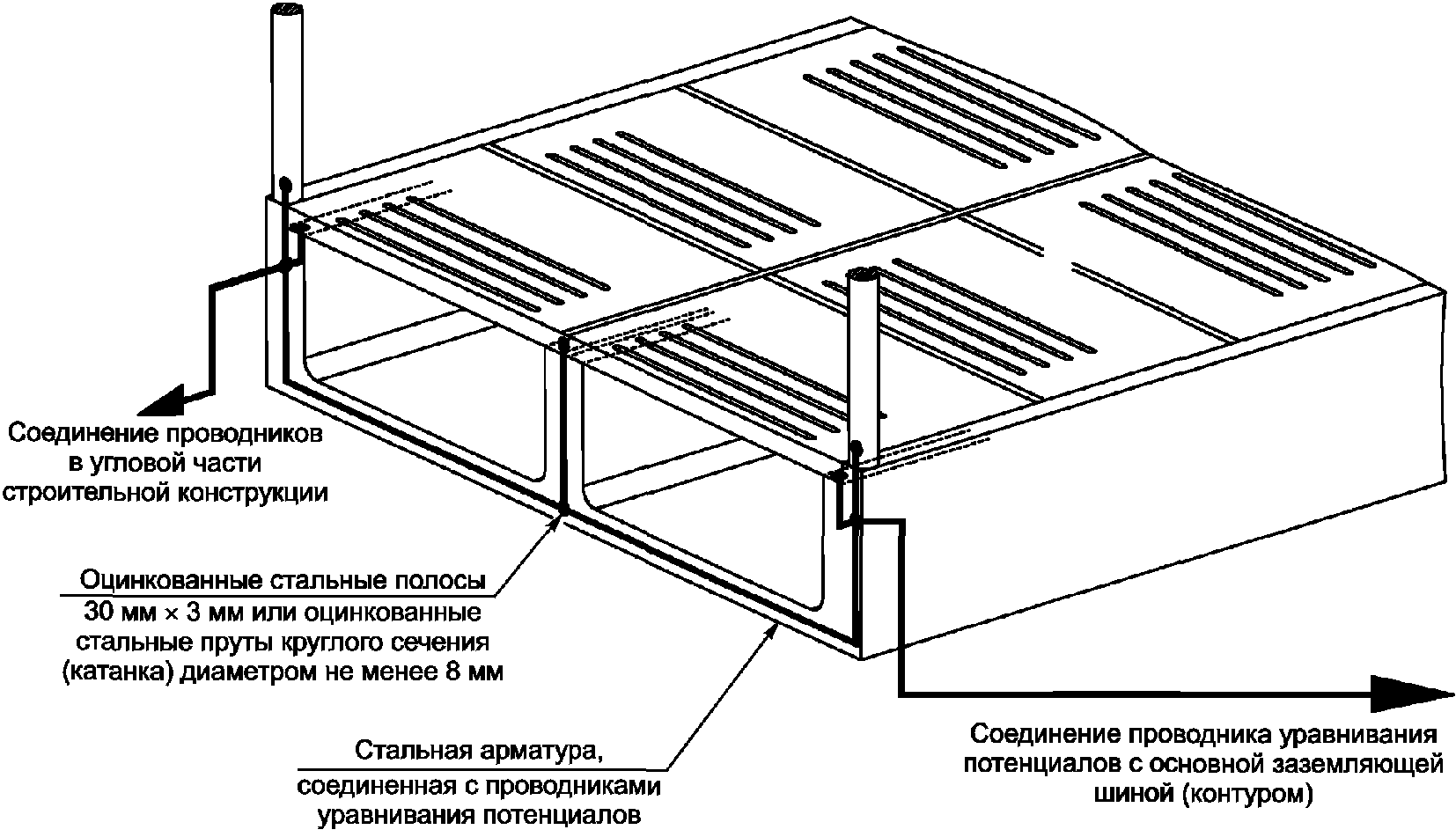 Соединение проводников в угловой части строительной конструкции

Оцинкованные стальные полосы 30 мм × 3 мм или оцинкованные стальные пруты круглого сечения (катанка) диаметром не менее 8 мм

Стальная арматура, соединенная с проводниками уравнивания потенциалов

Соединение проводника уравнивания потенциалов с основной заземляющей шиной (контуром)