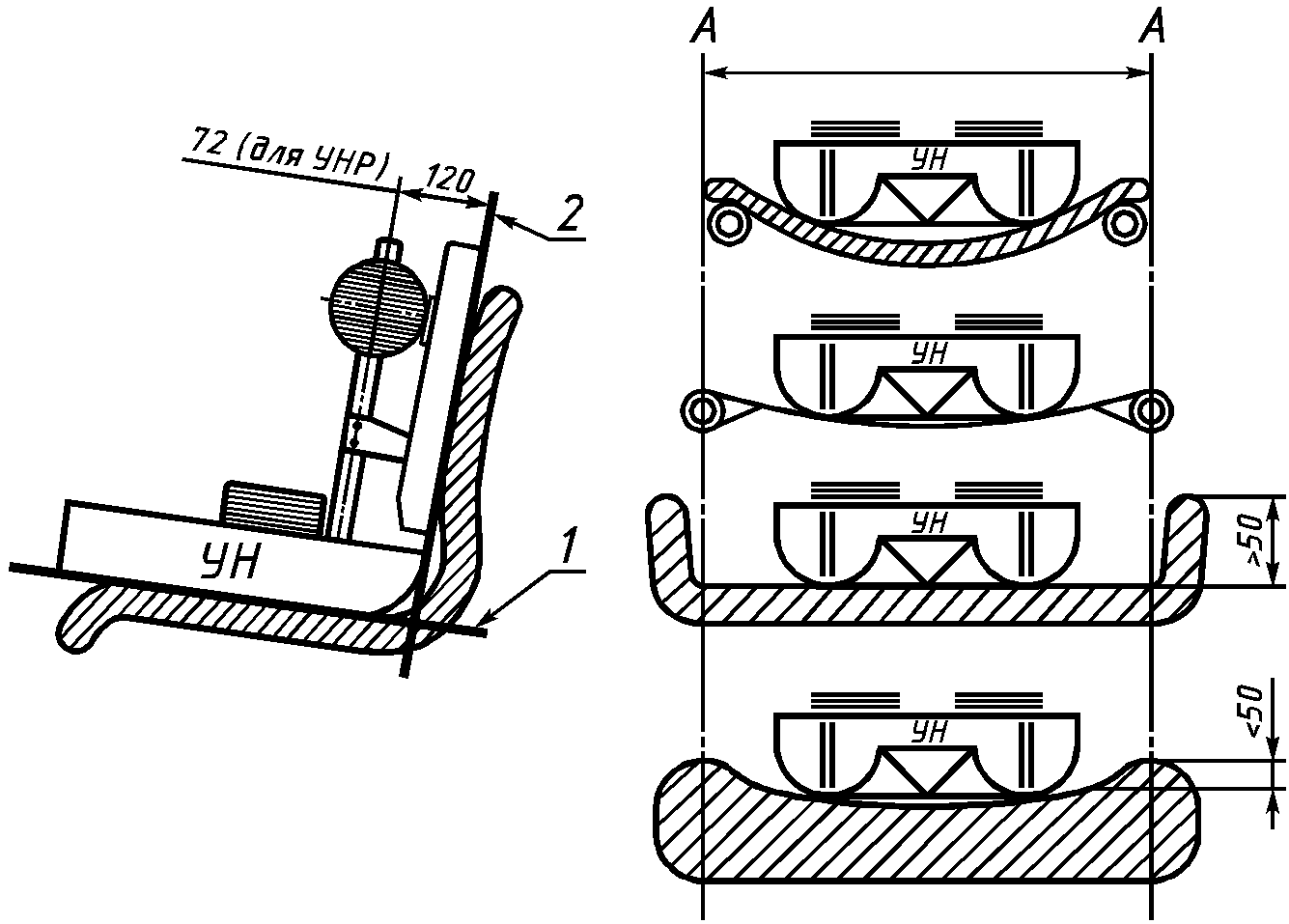 72 (для УНР)
120
2
УН
1
А
А
УН
УН
УН
>50
УН
<50