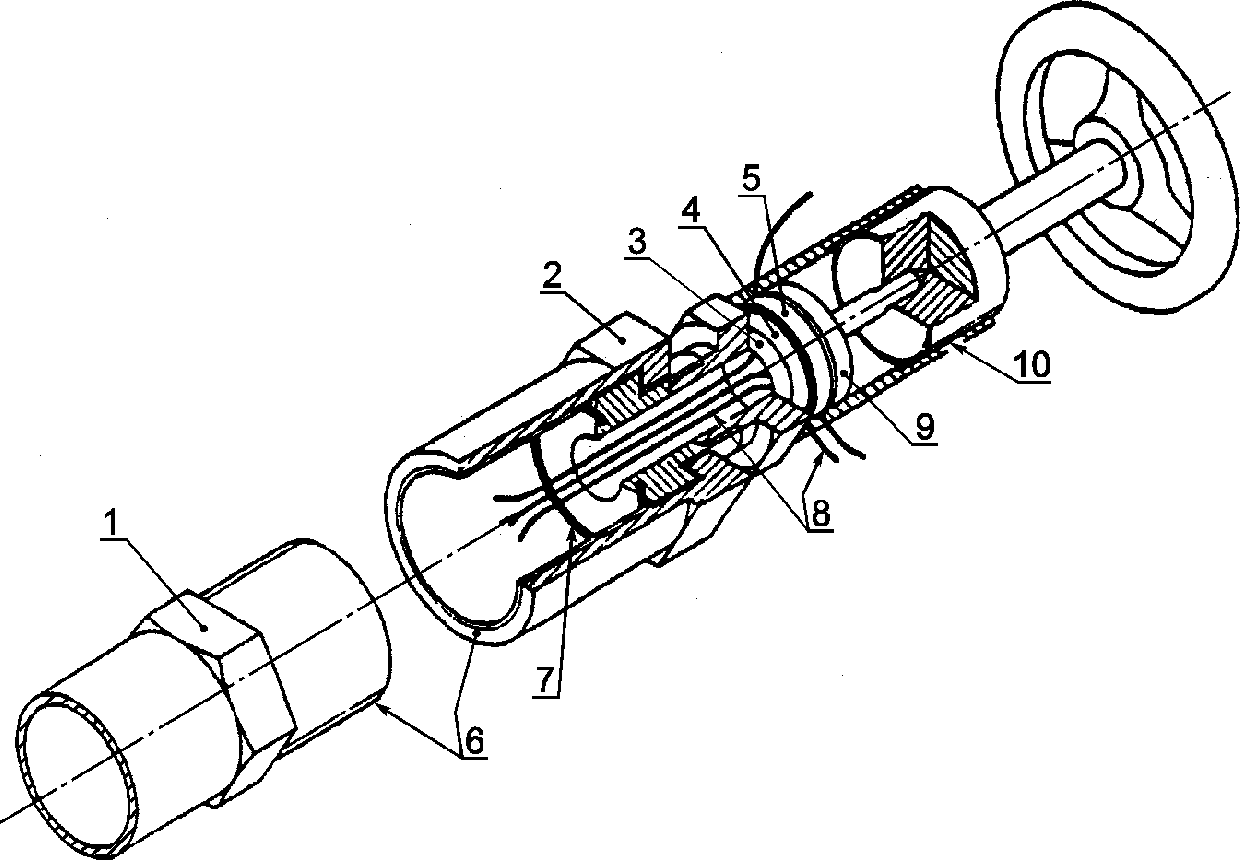 5
4
3
2
10
9
8
1
7
6