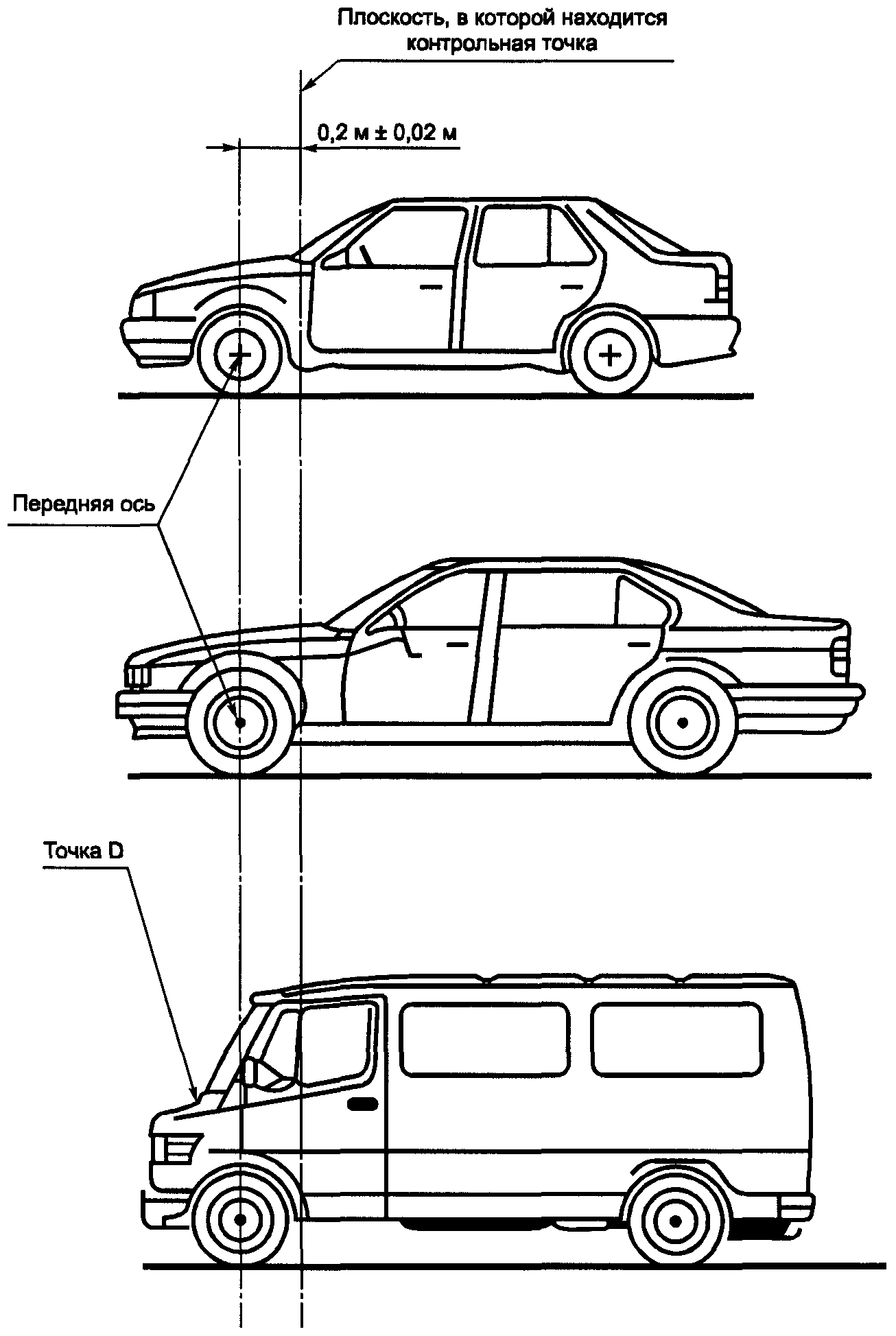 Плоскость, в которой находится контрольная точка

0,2 м ± 0,02 м

Передняя ось

Точка D