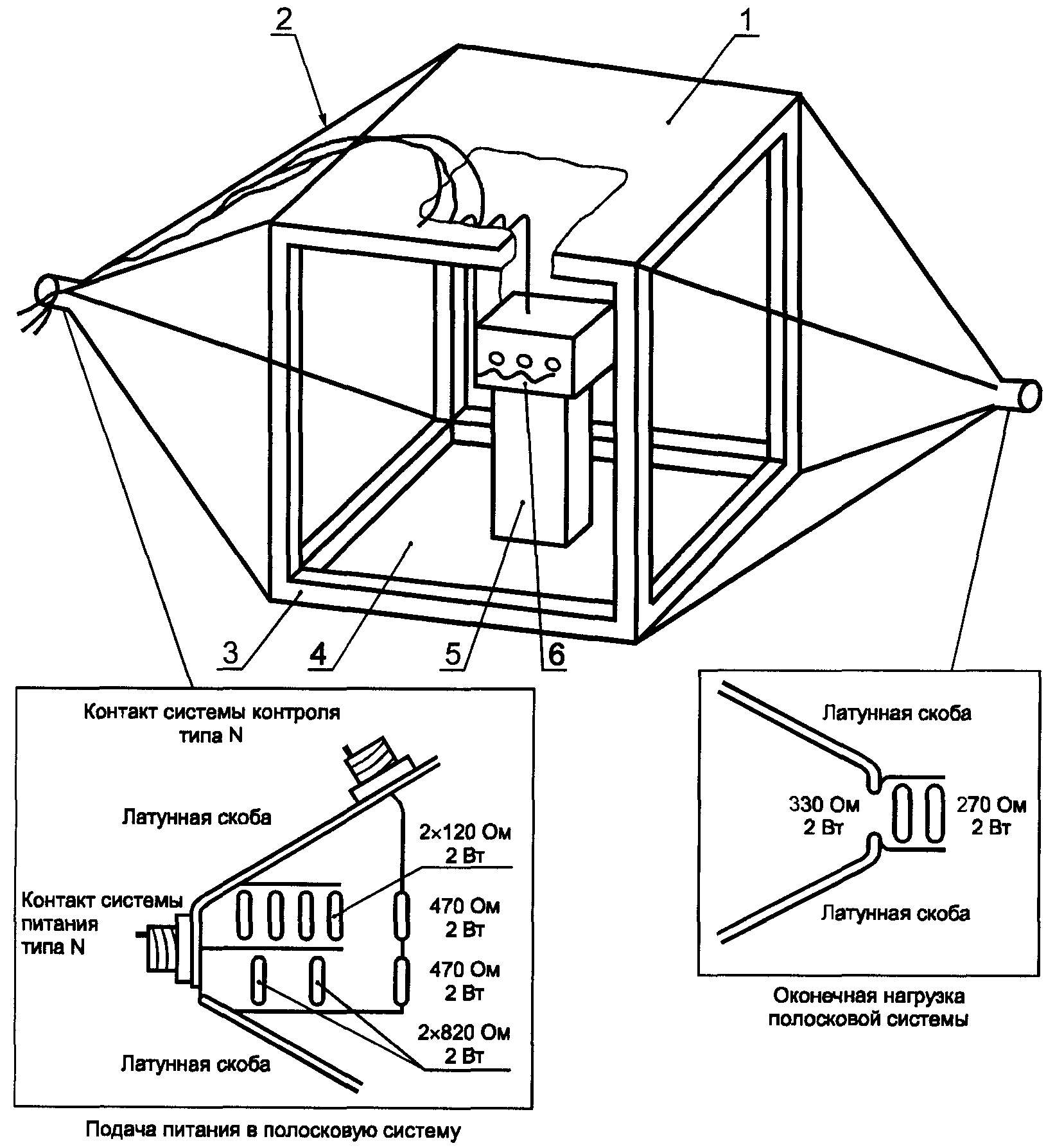 2

1

3

4

5

6

Контакт системы контроля типа N

Латунная скоба

2×120 Ом
2 Вт

Контакт системы питания типа N

470 Ом
2 Вт

470 Ом
2 Вт

2×820 Ом
2 Вт

Латунная скоба

Подача питания в полосковую систему

Латунная скоба

330 Ом
2 Вт

270 Ом
2 Вт

Латунная скоба

Оконечная нагрузка полосковой системы