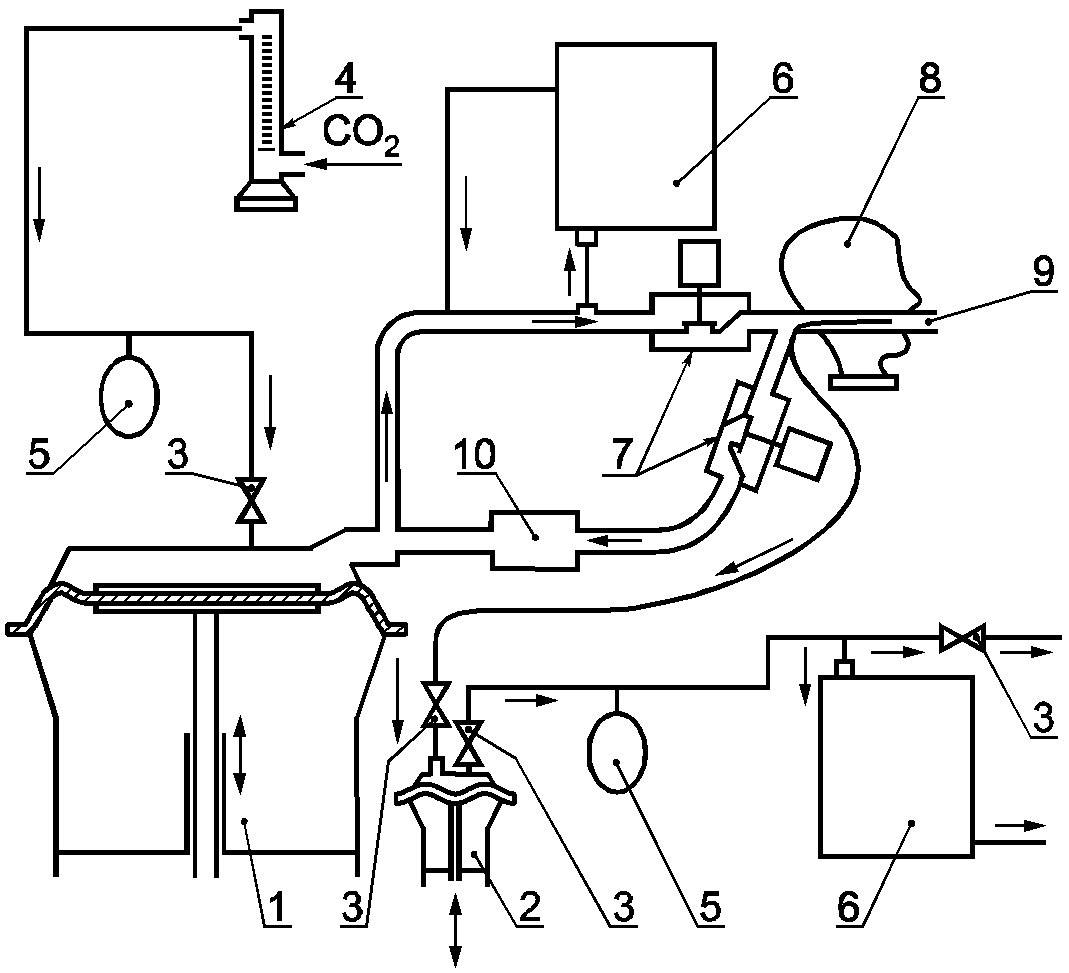 4
$CO_2$
6
8
9
5
3
10
7
3
1
3
2
3
5
6