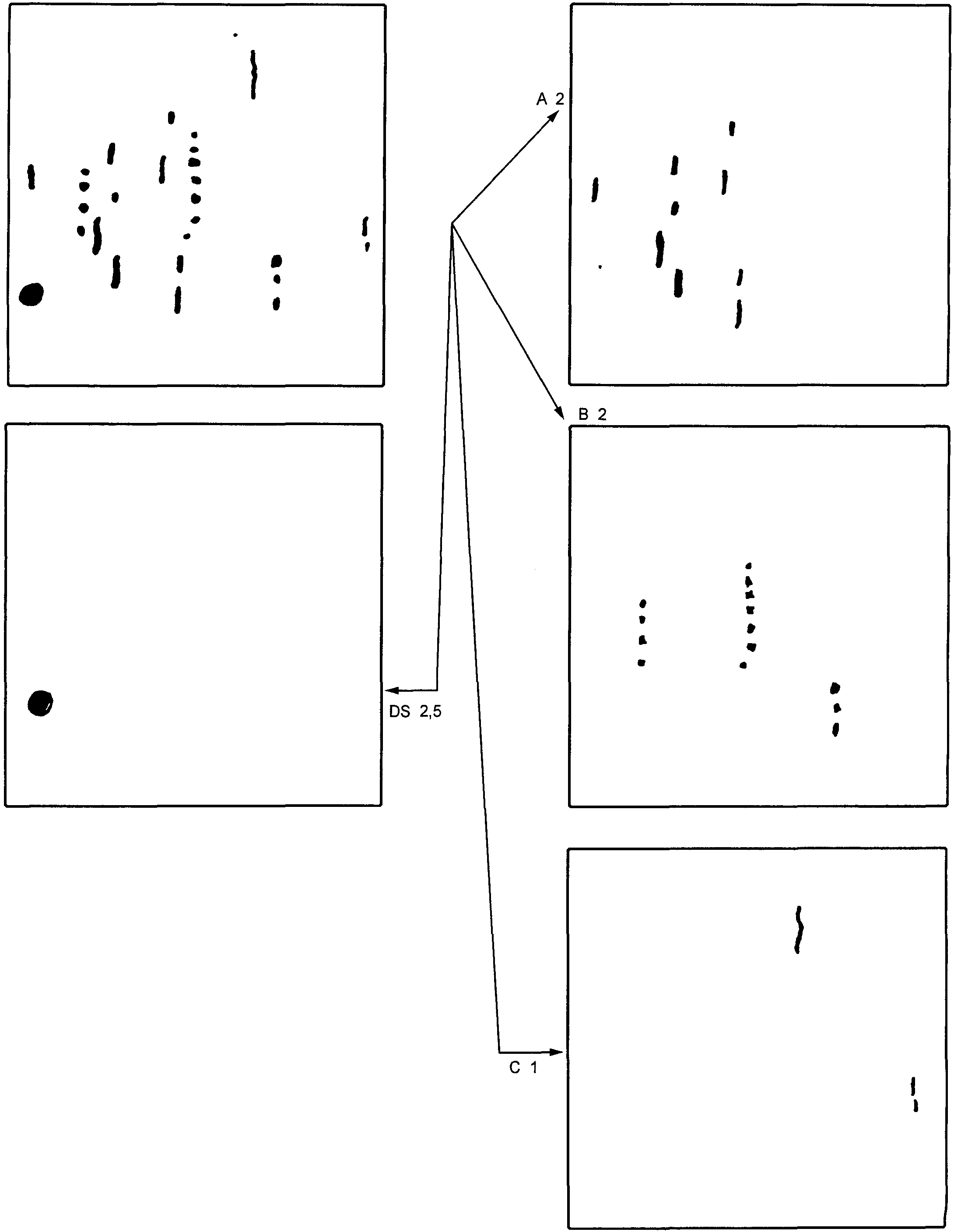 A 2

B 2

DS 2,5

C 1