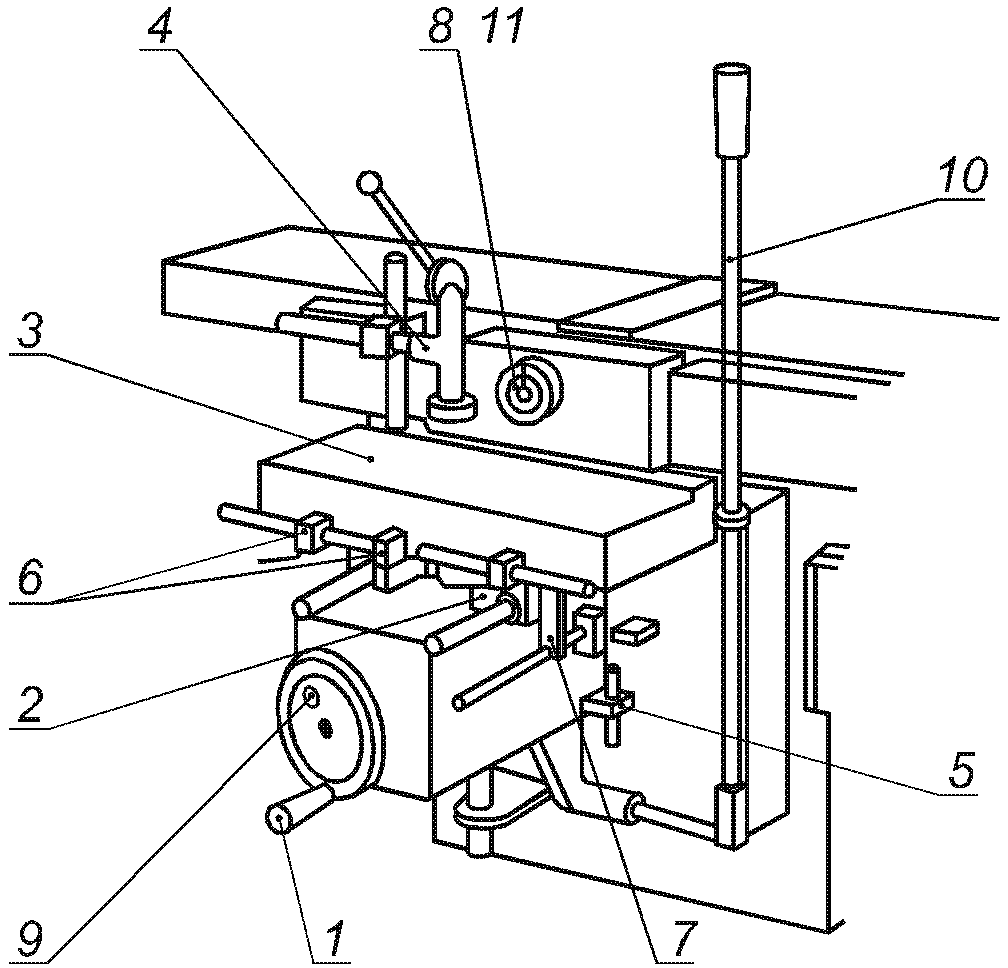 4
8 11
10
3
6
2
5
9
1
7