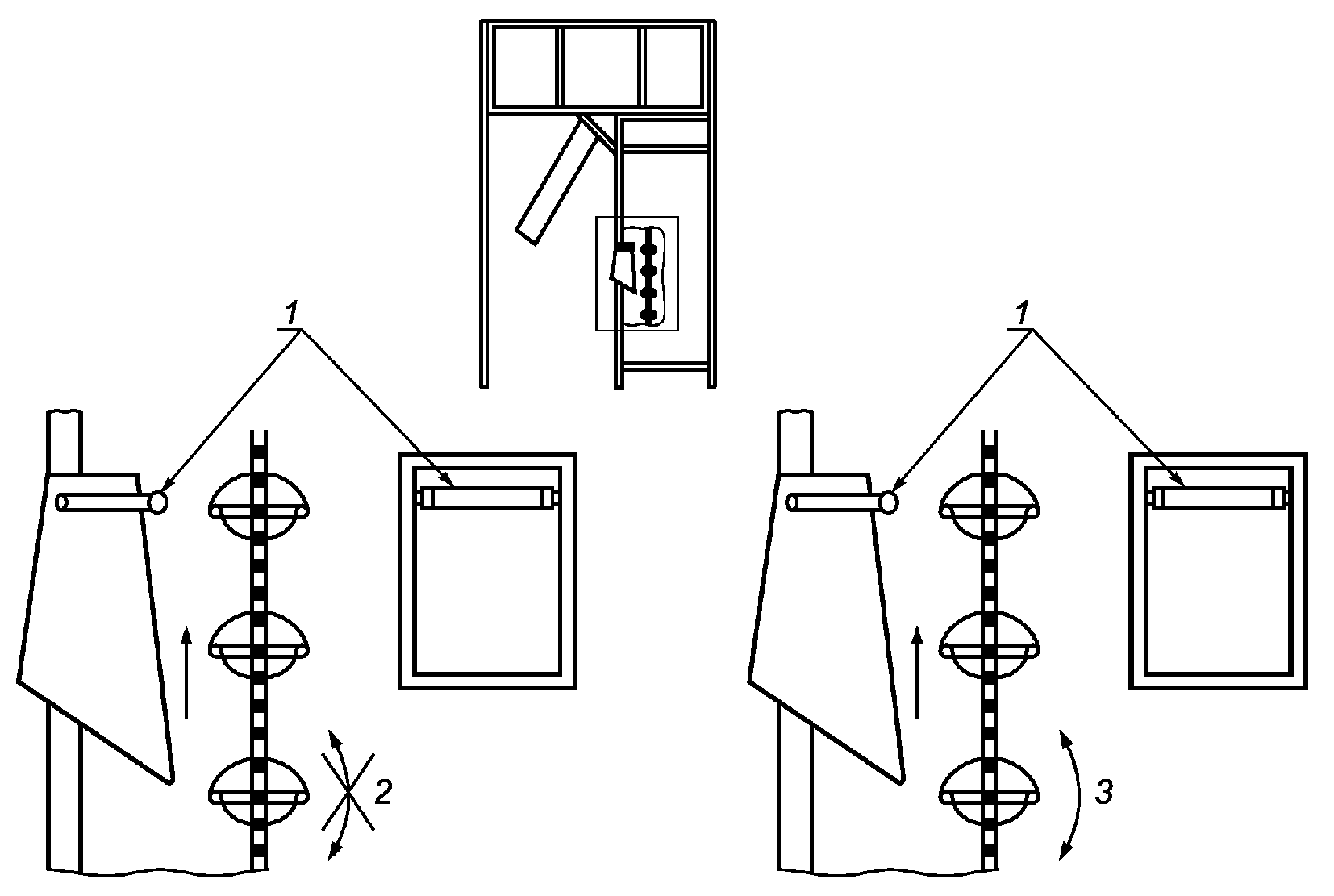 1
2
1
3