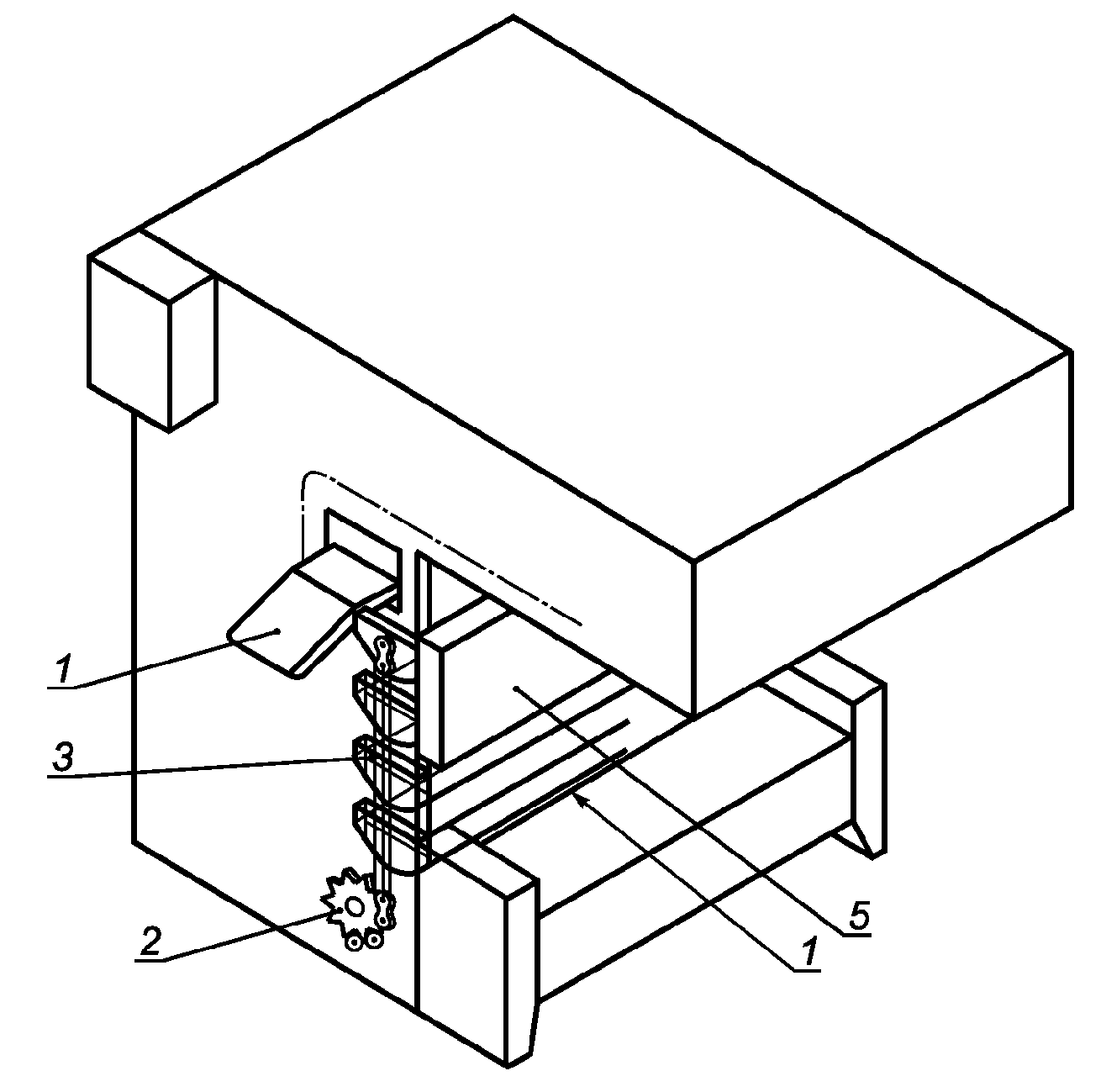 1
3
2
5
1