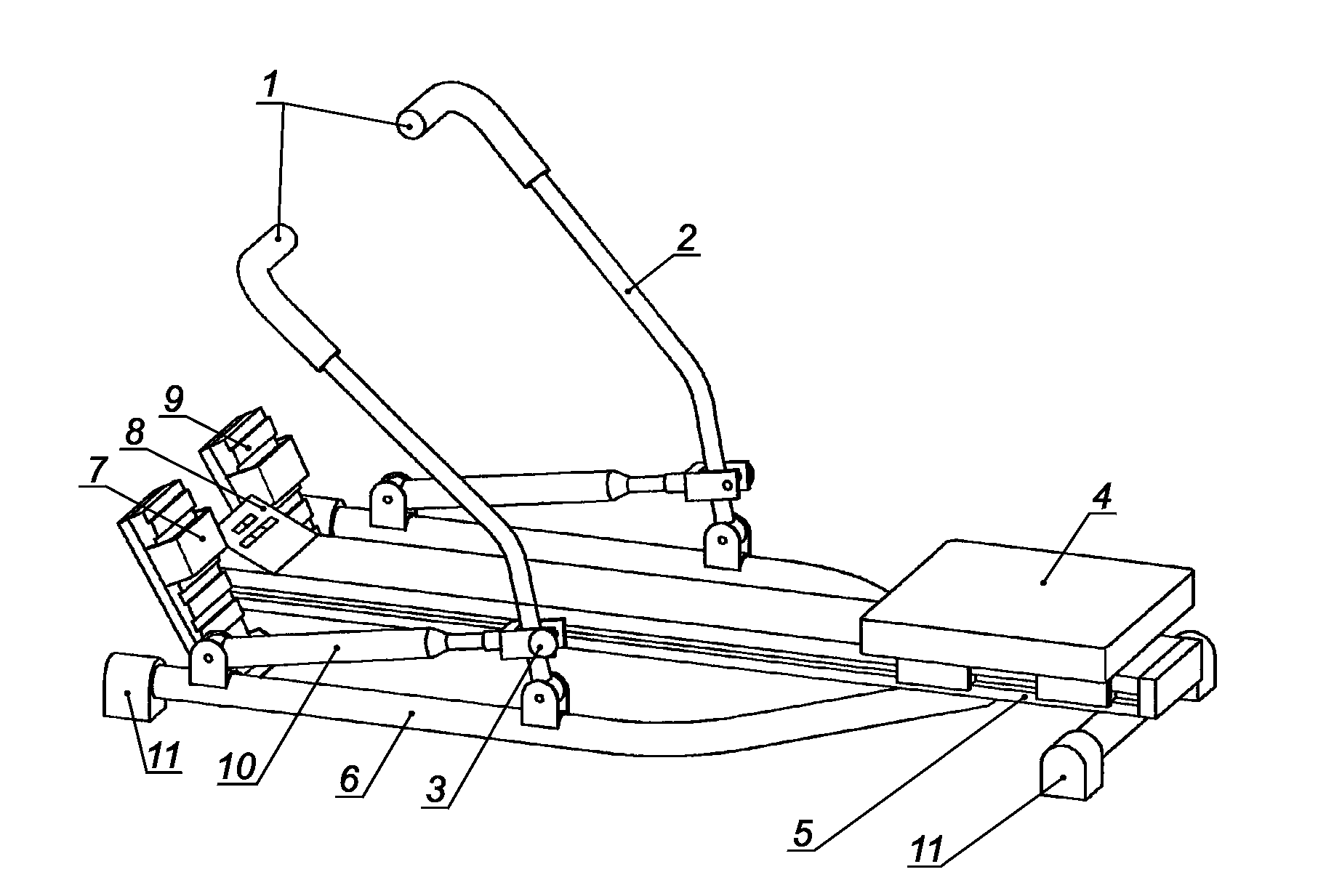 1
2
9
8
7
4
11
10
6
3
5
11