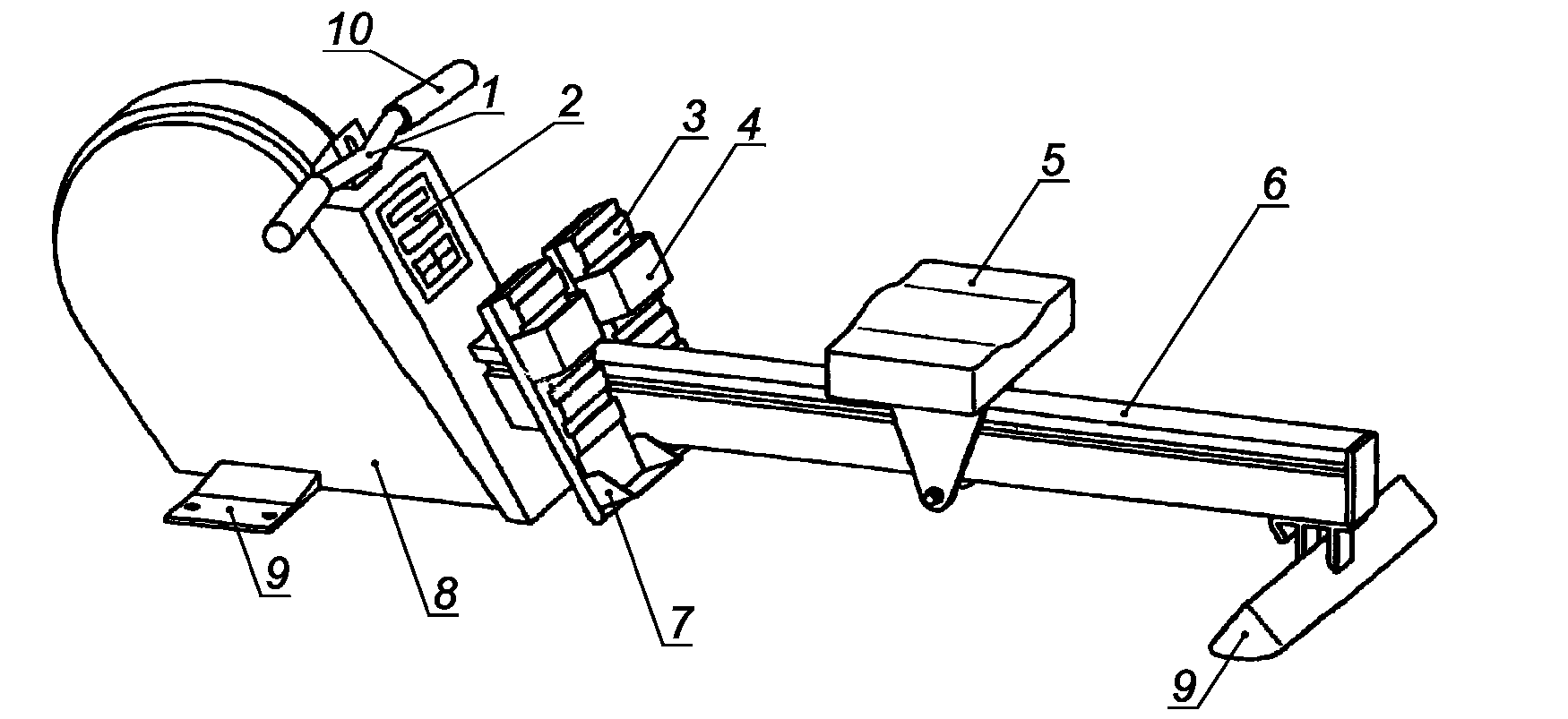 10
1
2
3
4
5
6
9
8
7
9