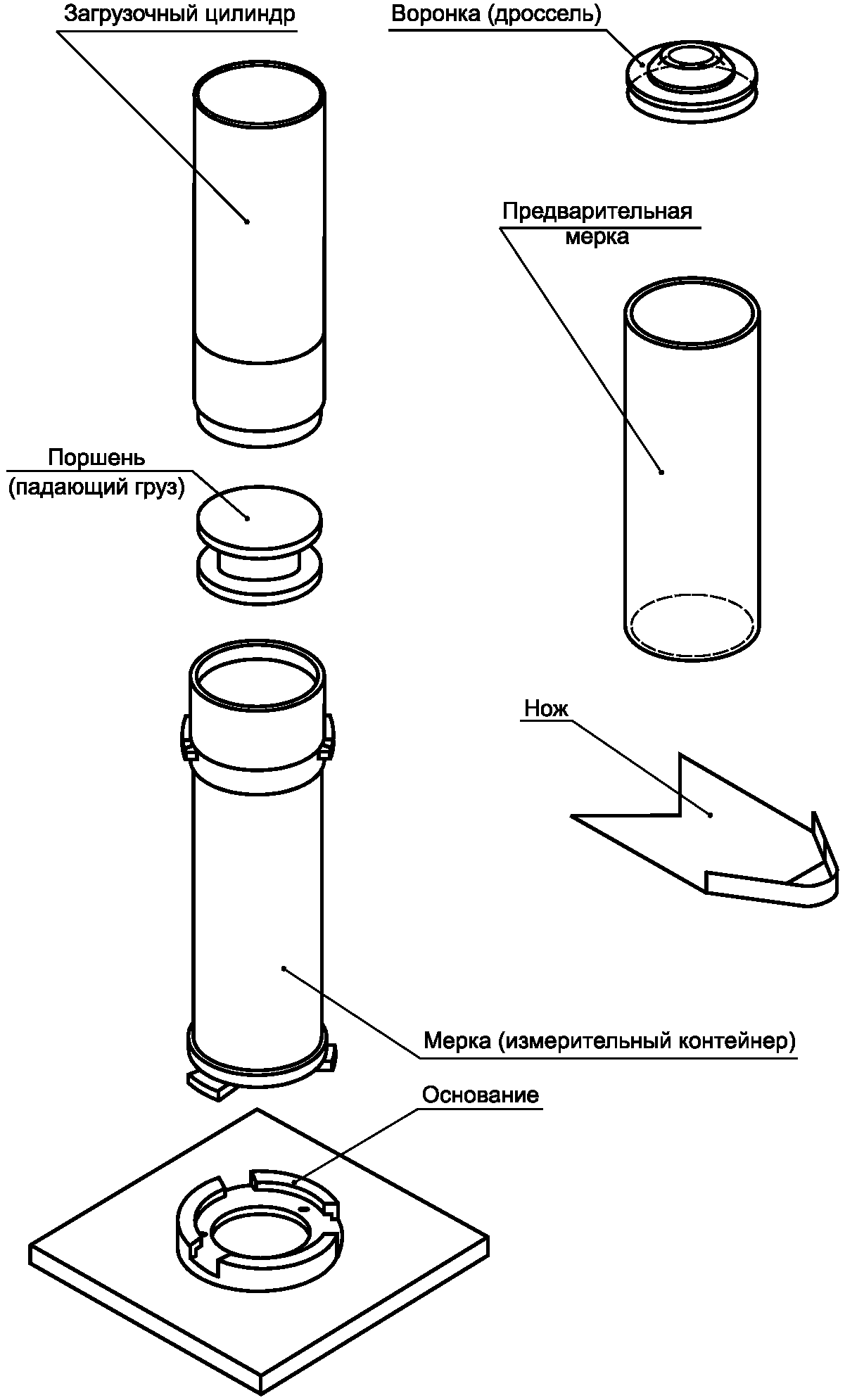 Загрузочный цилиндр

Воронка (дроссель)

Предварительная мерка

Поршень (падающий груз)

Нож

Мерка (измерительный контейнер)

Основание