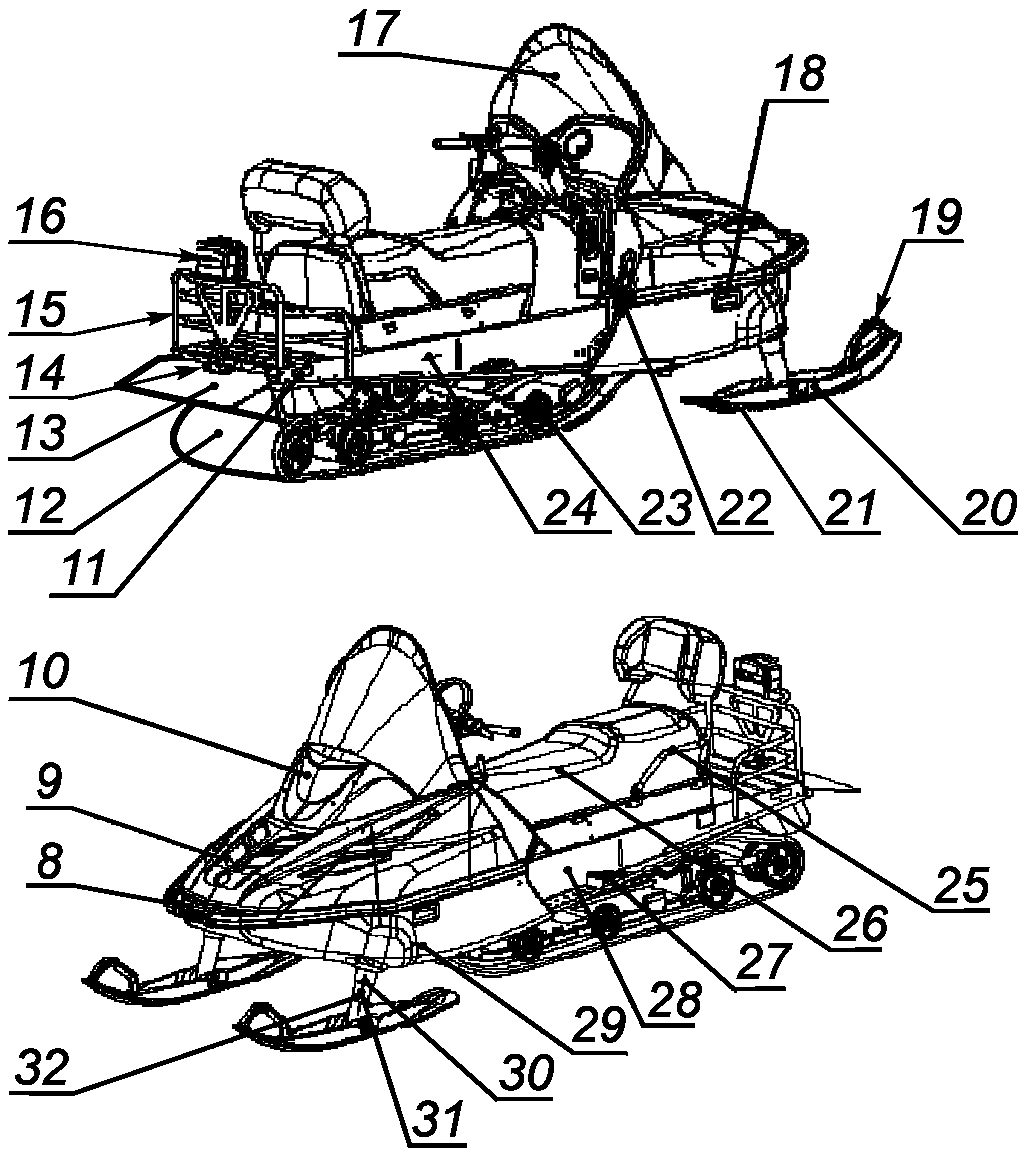 17
18
16
19
15
14
13
12
11
24
23
22
21
20
10
9
8
25
26
27
28
29
30
31
32