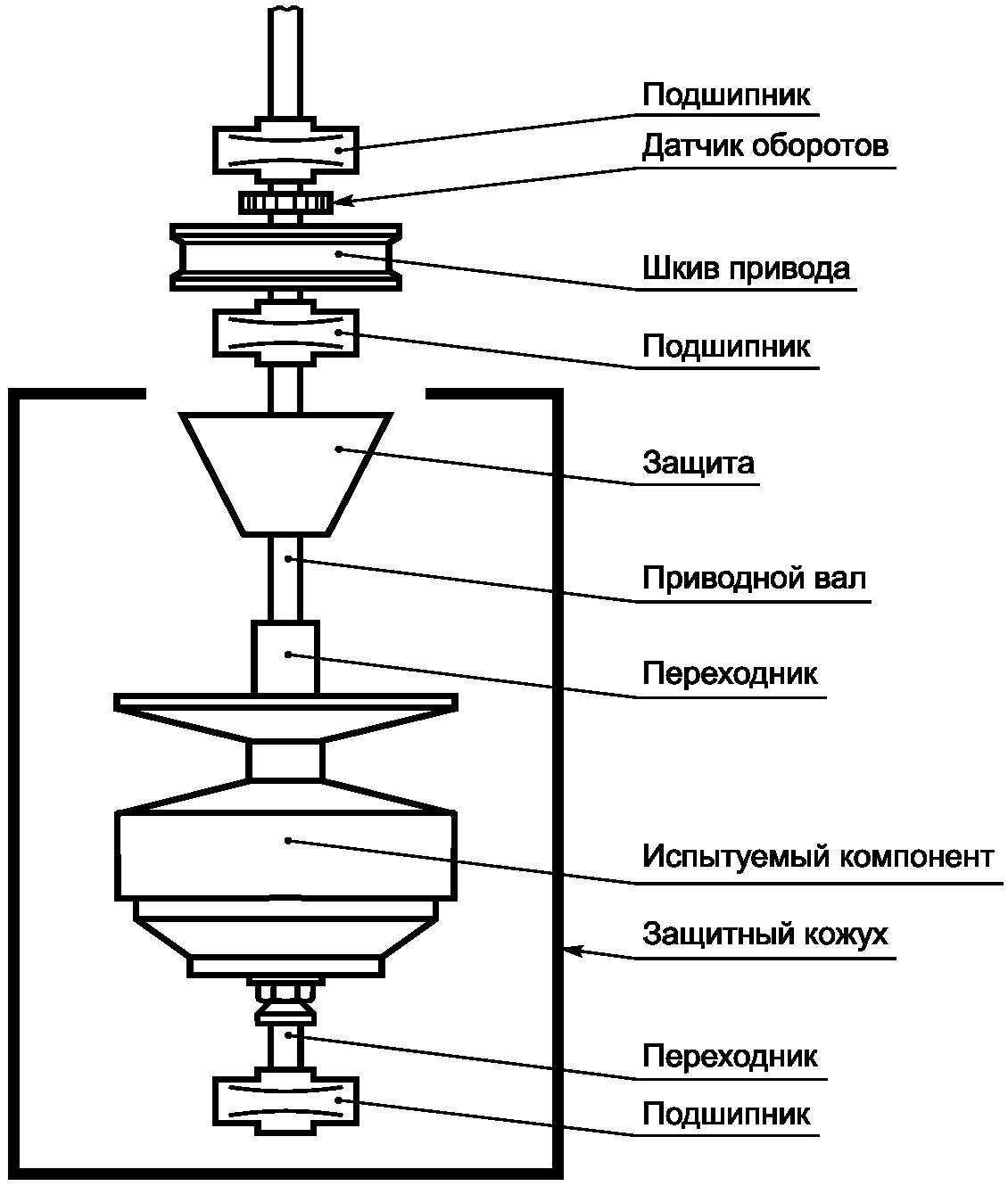 Подшипник
Датчик оборотов
Шкив привода
Подшипник
Защита
Приводной вал
Переходник
Испытуемый компонент
Защитный кожух
Переходник
Подшипник