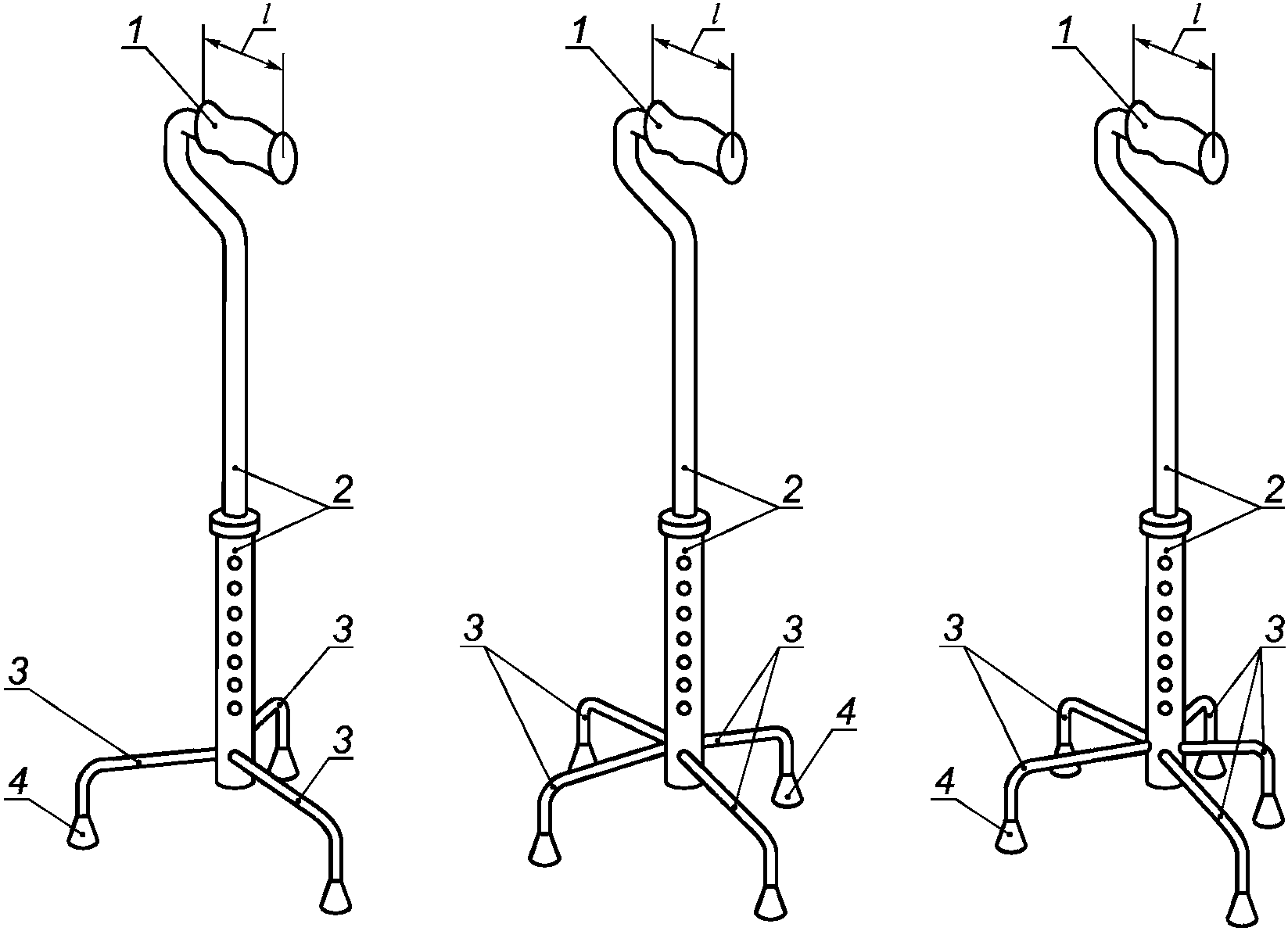 1 $l$
2
3
3
3
4

1 $l$
2
3
3
4

1 $l$
2
3
3
4