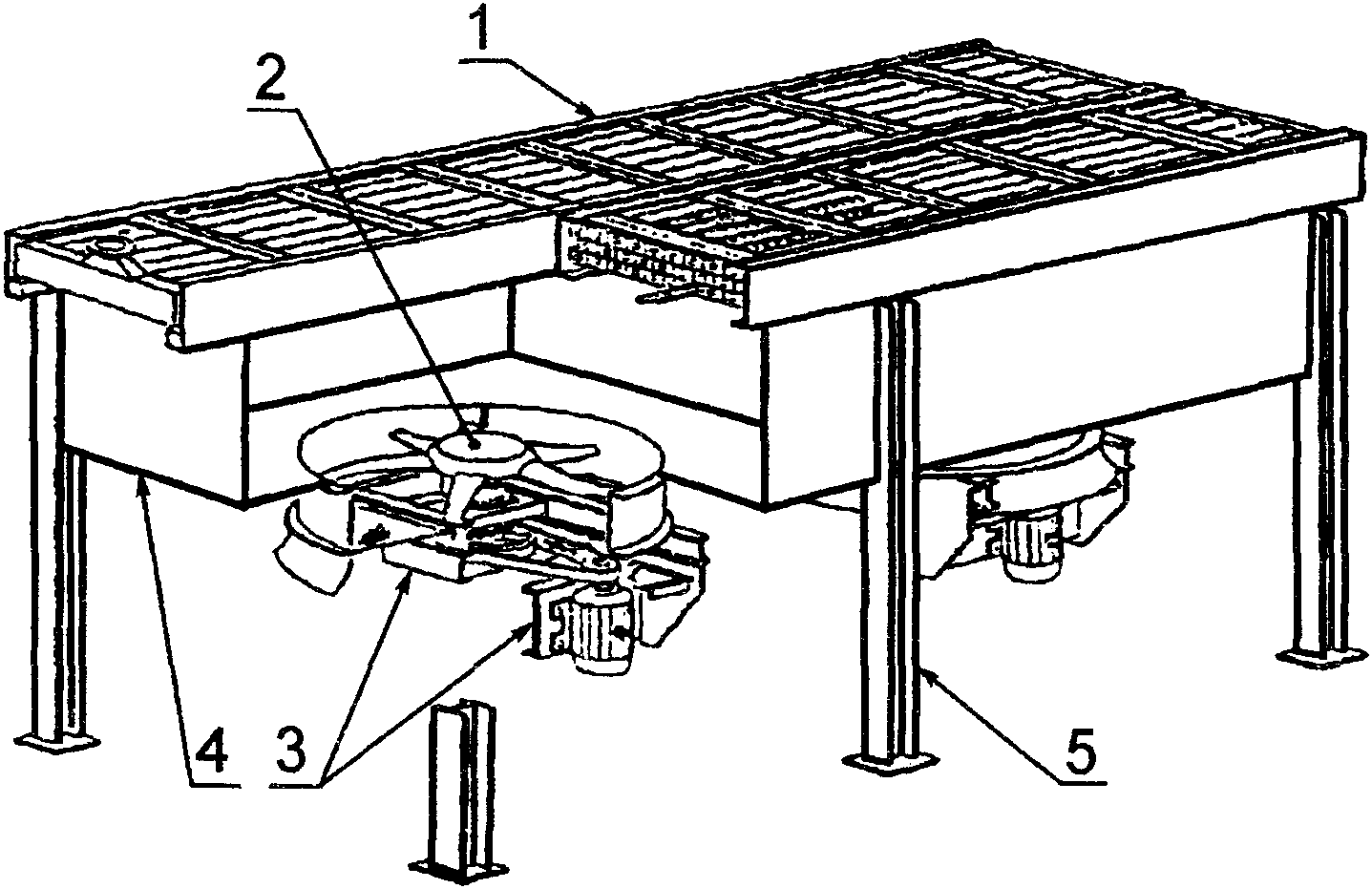 1
2
4
3
5