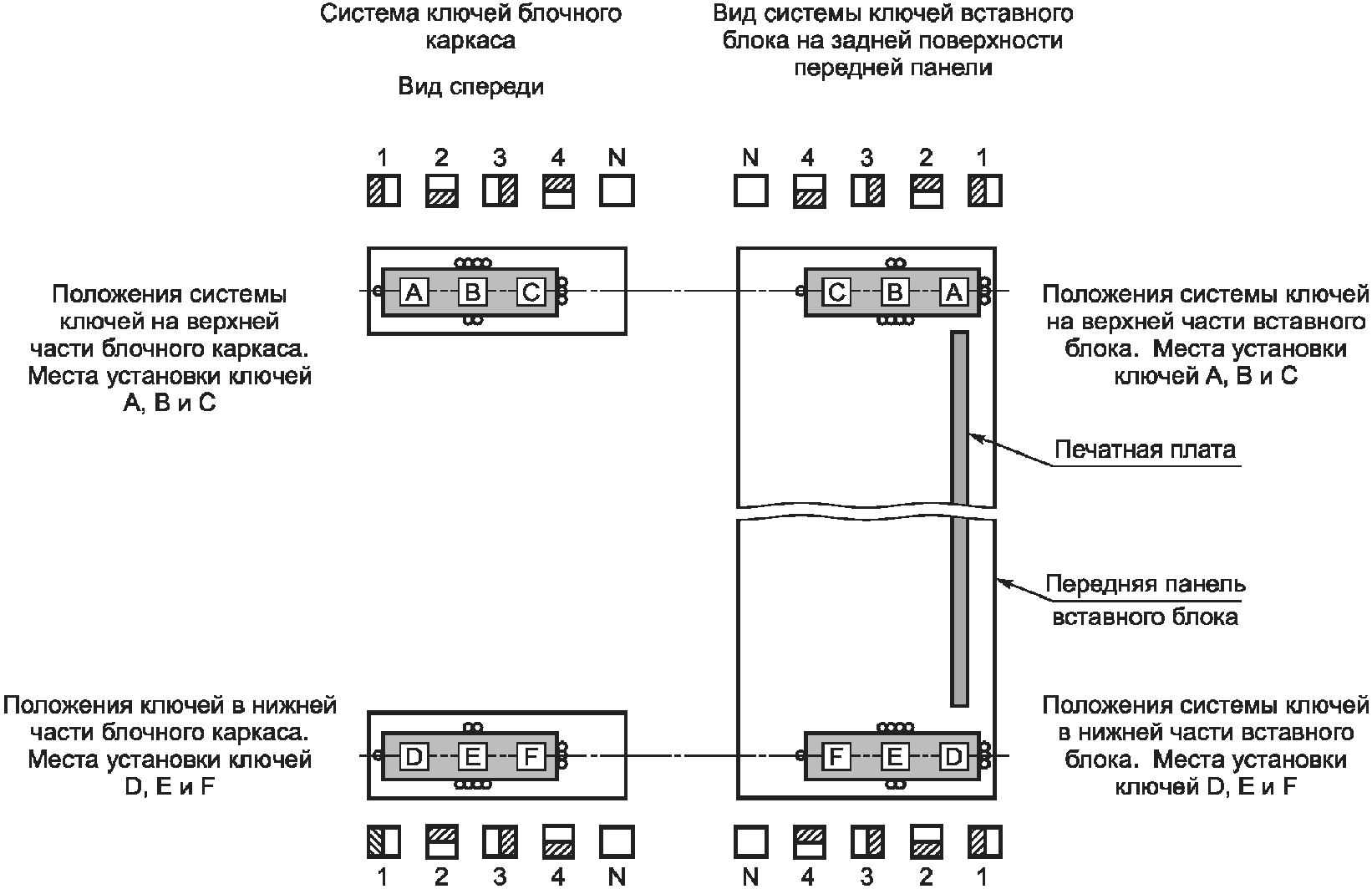 Система ключей блочного каркаса

Вид спереди

Вид системы ключей вставного блока на задней поверхности передней панели

1 2 3 4 N

N 4 3 2 1

Положения системы ключей на верхней части блочного каркаса. Места установки ключей A, B и C

A B C

C B A

Положения системы ключей на верхней части вставного блока. Места установки ключей A, B и C

Печатная плата

Передняя панель вставного блока

Положения ключей в нижней части блочного каркаса. Места установки ключей D, E и F

D E F

F E D

Положения системы ключей в нижней части вставного блока. Места установки ключей D, E и F

1 2 3 4 N

N 4 3 2 1