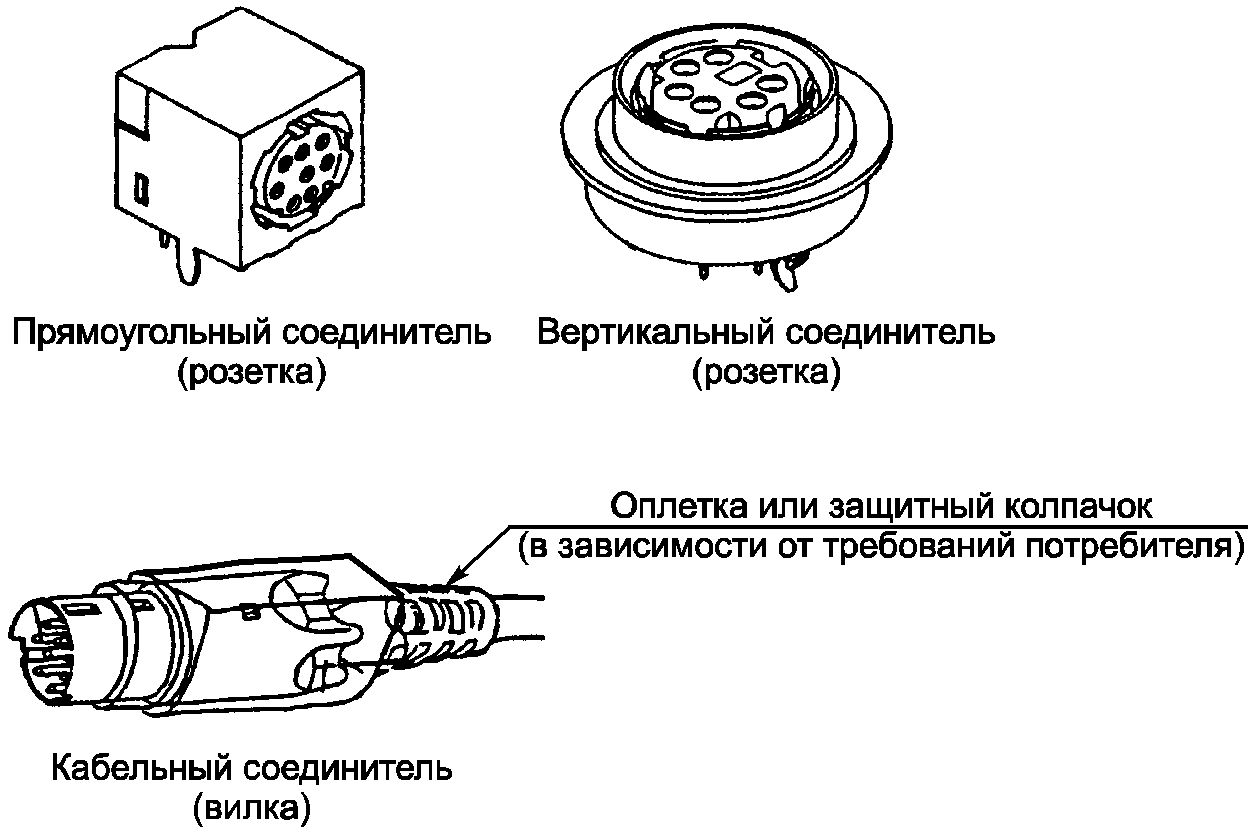 Прямоугольный соединитель (розетка)

Вертикальный соединитель (розетка)

Оплетка или защитный колпачок (в зависимости от требований потребителя)

Кабельный соединитель (вилка)