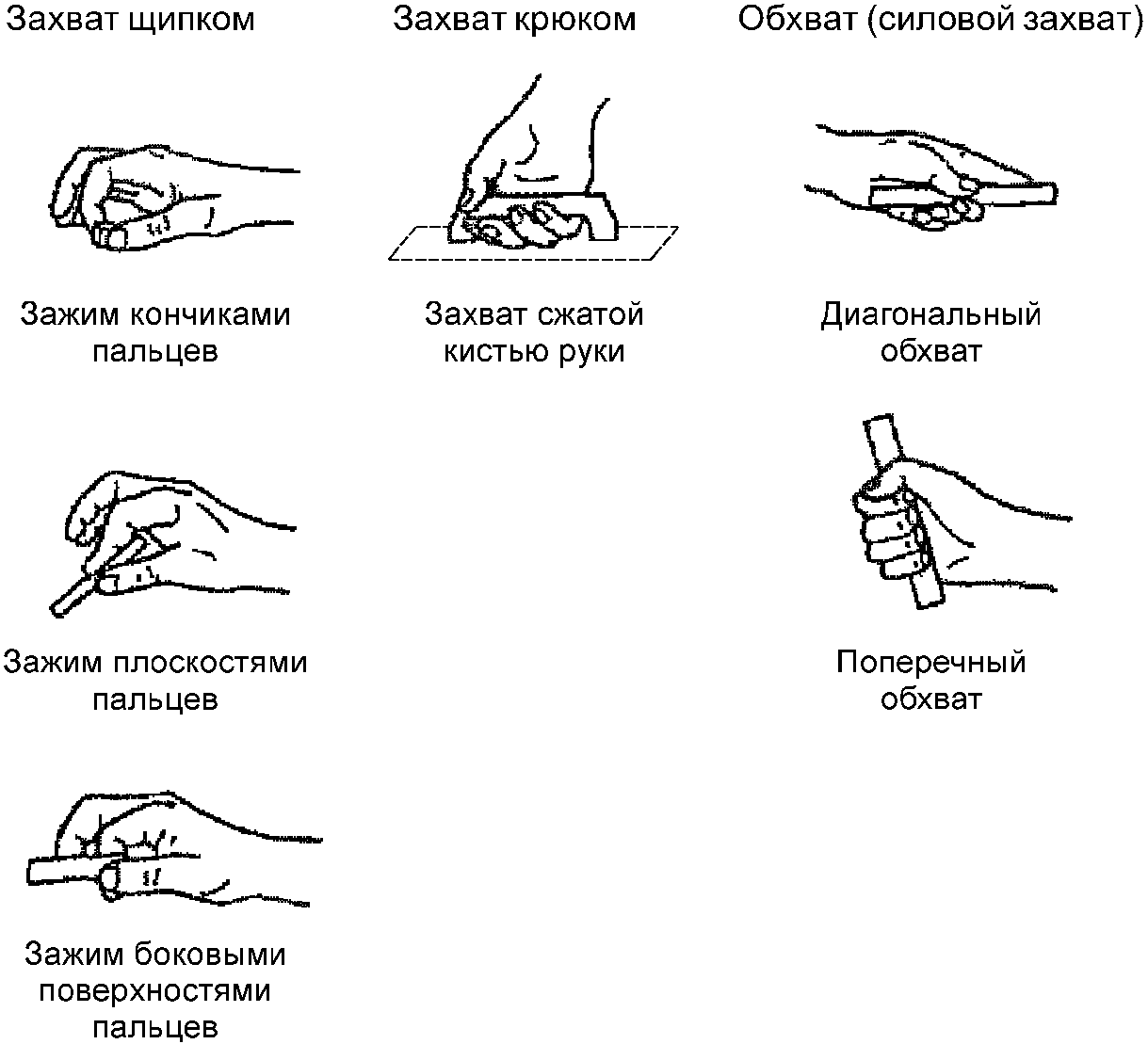 Захват щипком

Зажим кончиками пальцев

Зажим плоскостями пальцев

Зажим боковыми поверхностями пальцев

Захват крюком

Захват сжатой кистью руки

Обхват (силовой захват)

Диагональный обхват

Поперечный обхват