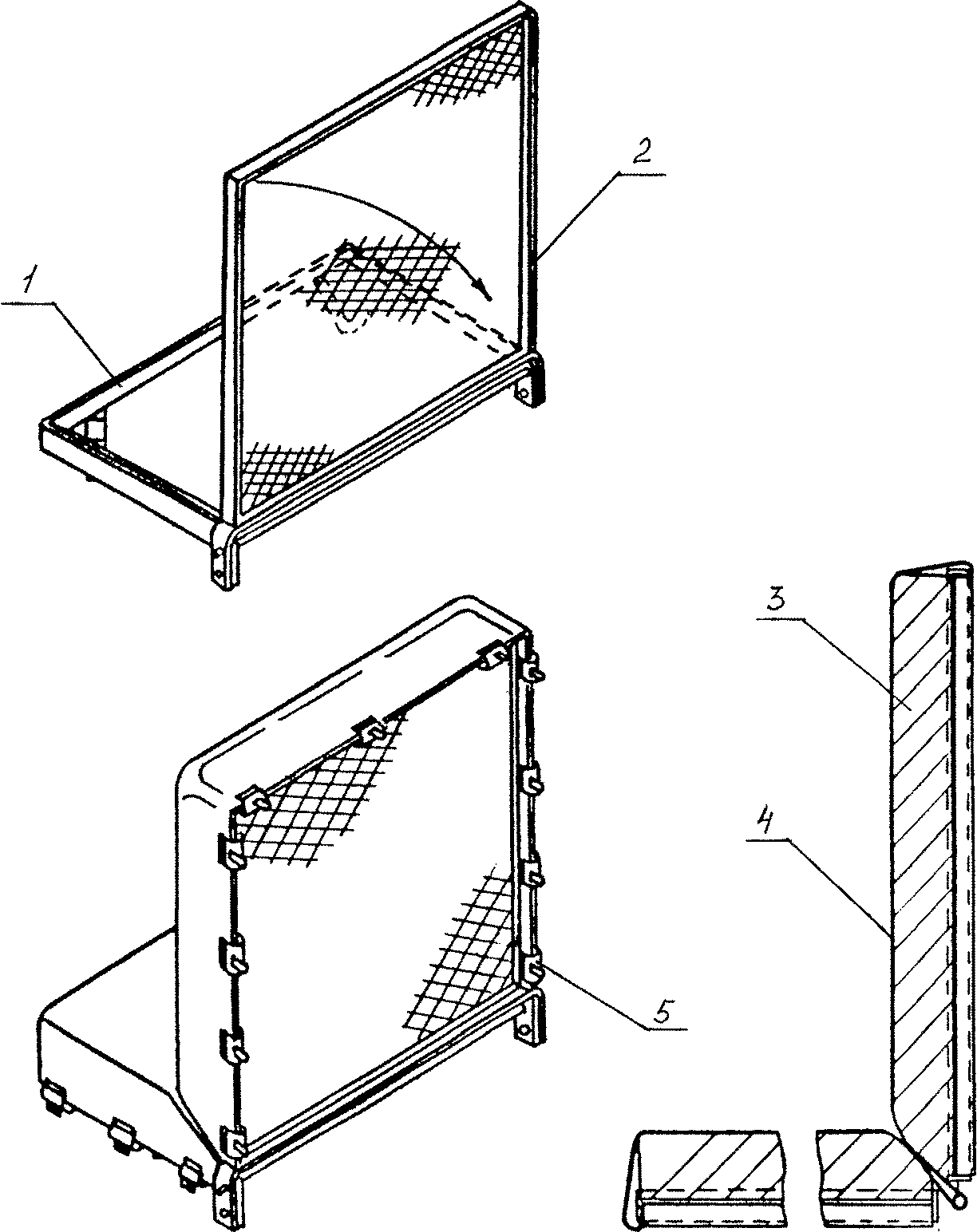 1
2
3
4
5