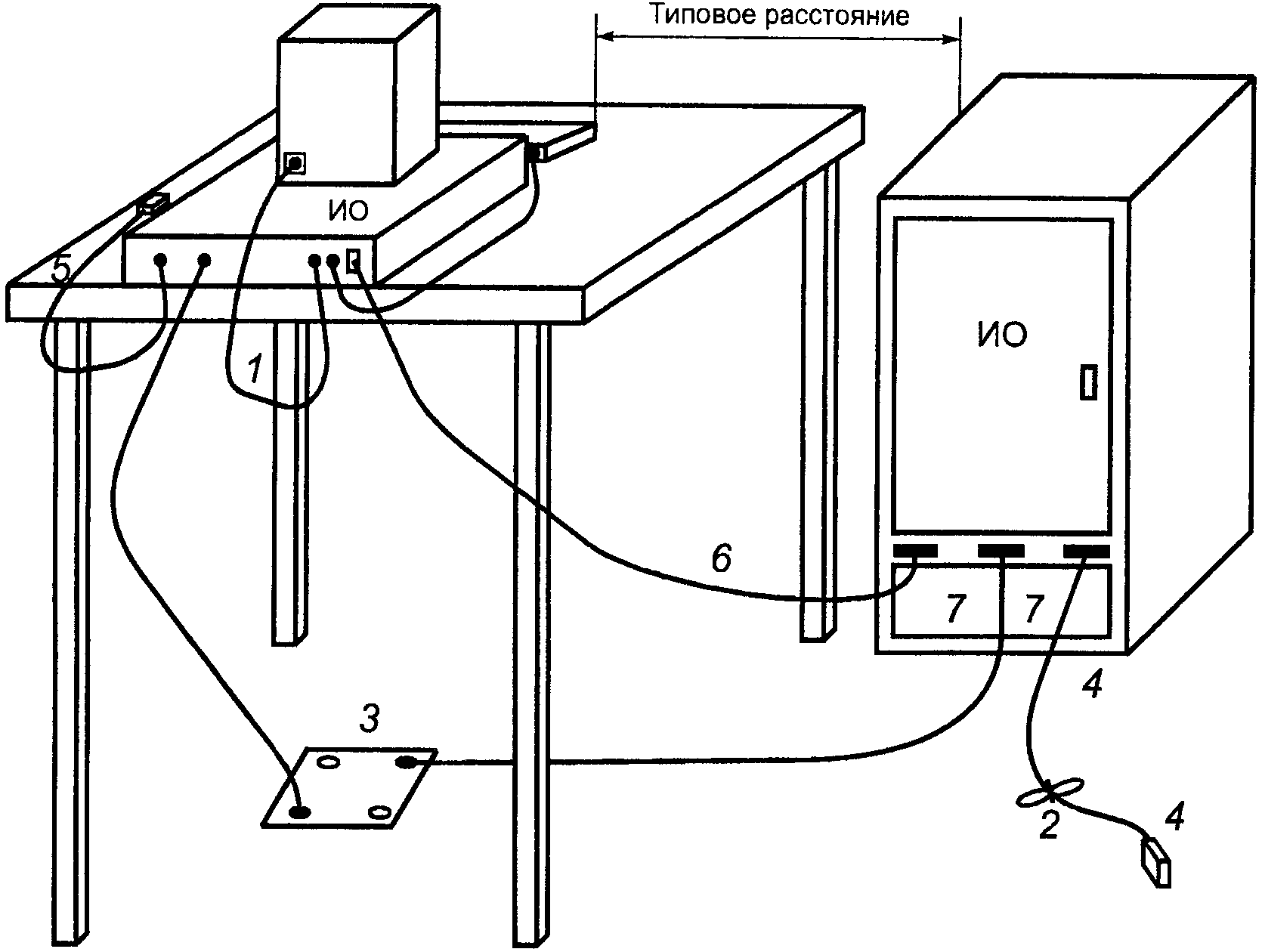 Типовое расстояние

ИО

5

1

ИО

6

7 7

4

3

2 4