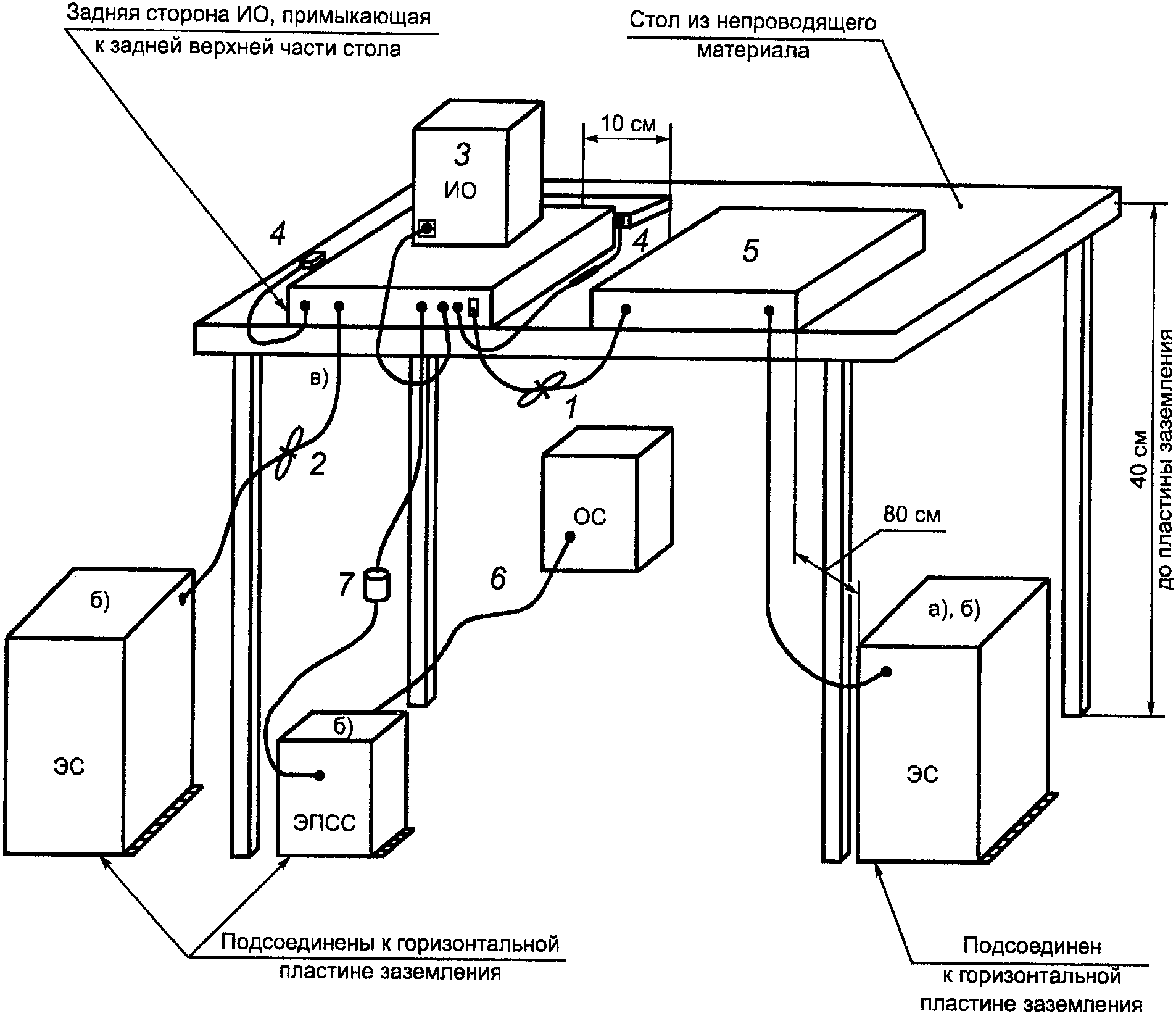 Задняя сторона ИО, примыкающая к задней верхней части стола

Стол из непроводящего материала

10 см

3

ИО

4

4

5

в)

1

2

40 см до пластины заземления

ОС

80 см

7

6

б)

а), б)

б)

ЭС

ЭПСС

ЭС

Подсоединены к горизонтальной пластине заземления

Подсоединен к горизонтальной пластине заземления