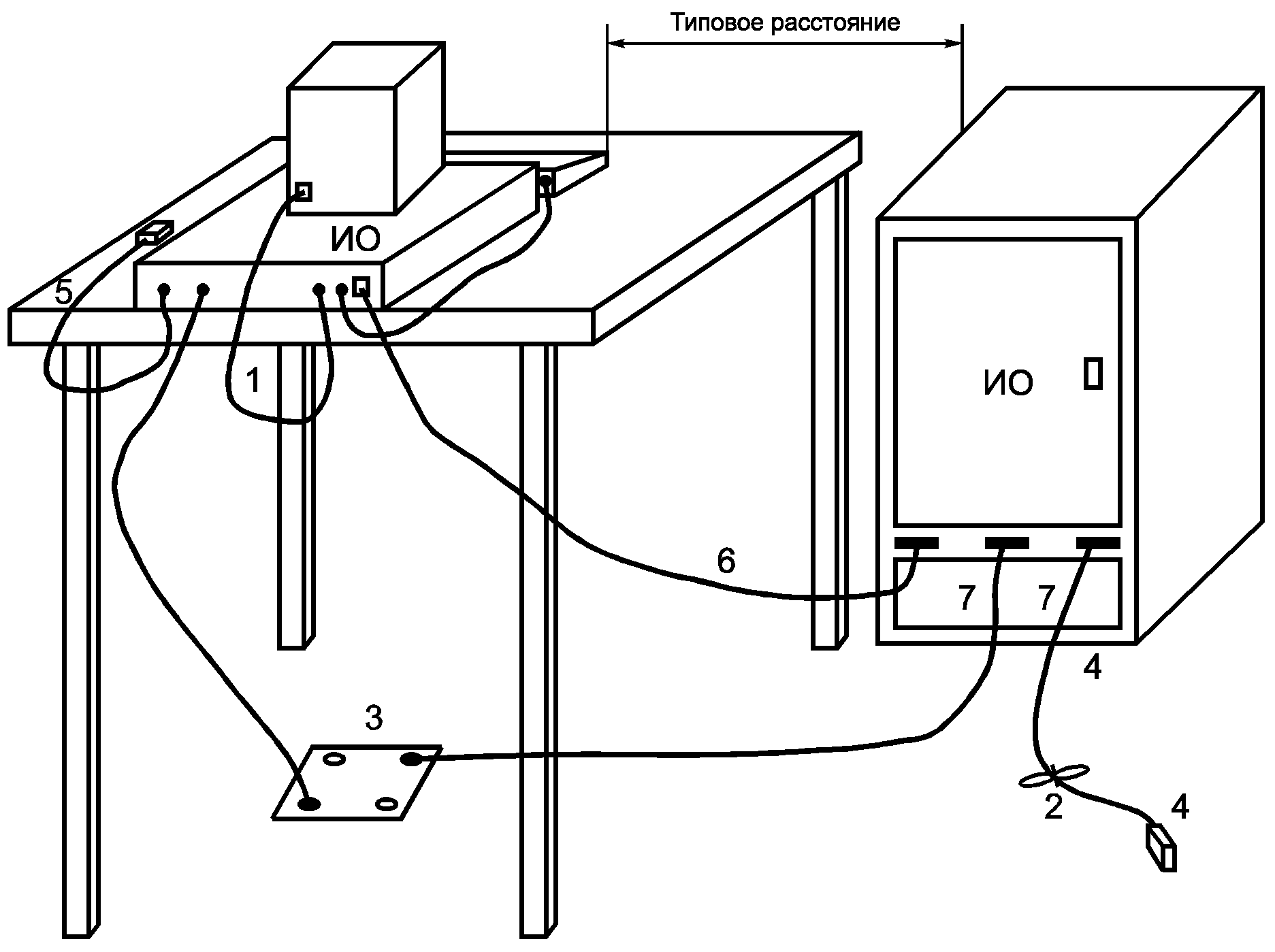 Типовое расстояние

ИО

5

1

ИО

6

7

7

4

3

2

4