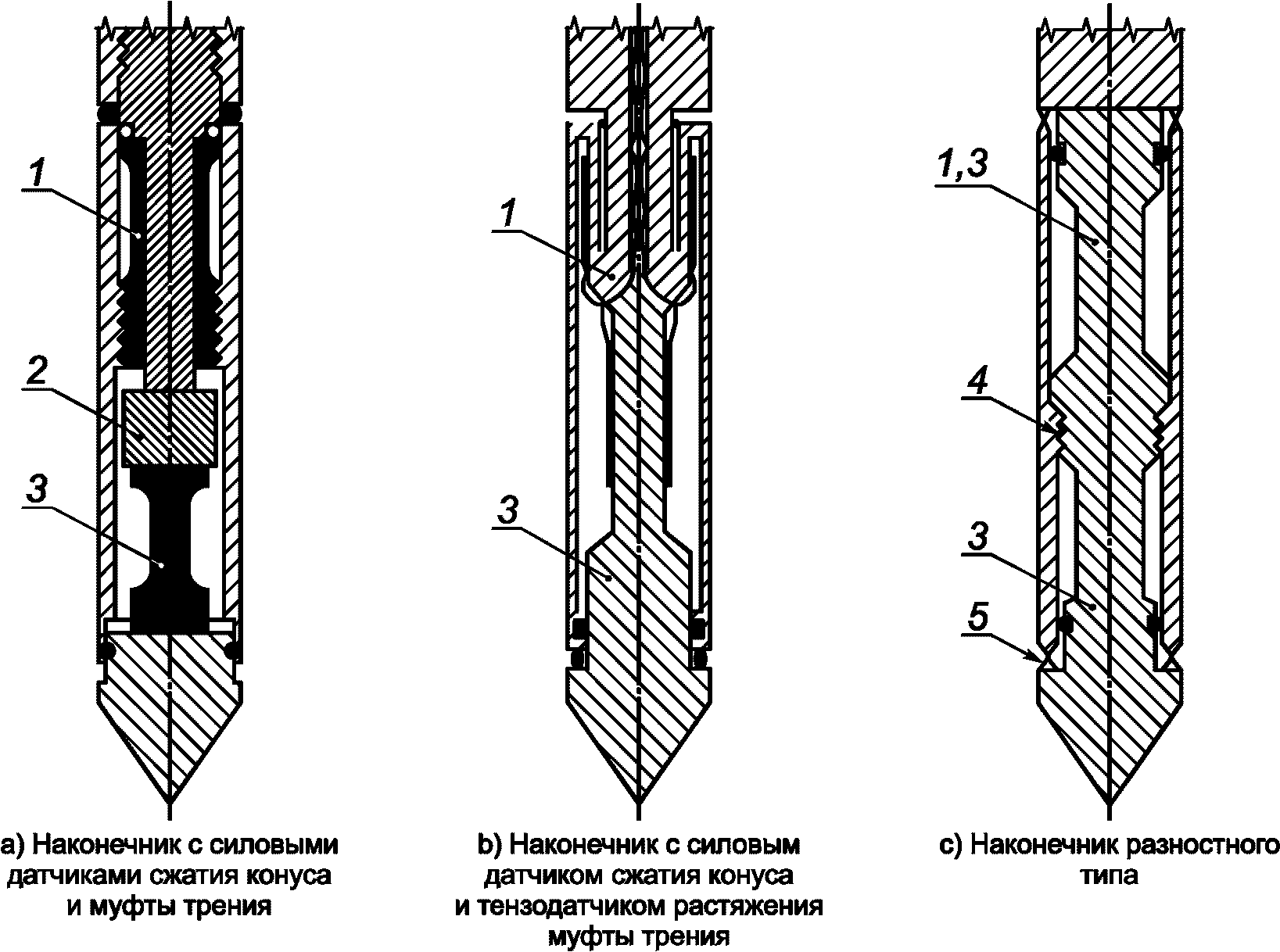 1

2

3

a) Наконечник с силовыми датчиками сжатия конуса и муфты трения

1

3

b) Наконечник с силовым датчиком сжатия конуса и тензодатчиком растяжения муфты трения

1,3

4

3

5

c) Наконечник разностного типа