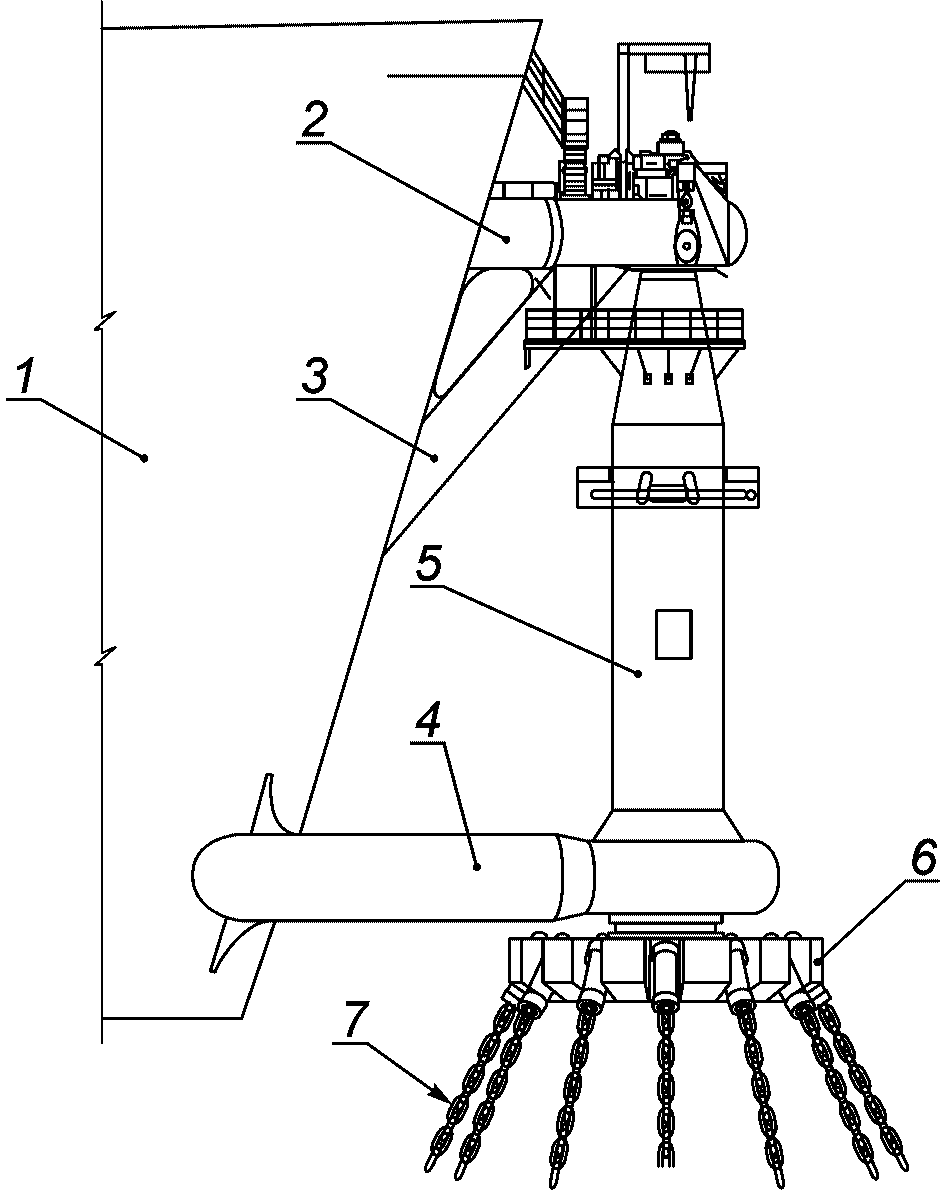 2
1
3
5
4
6
7