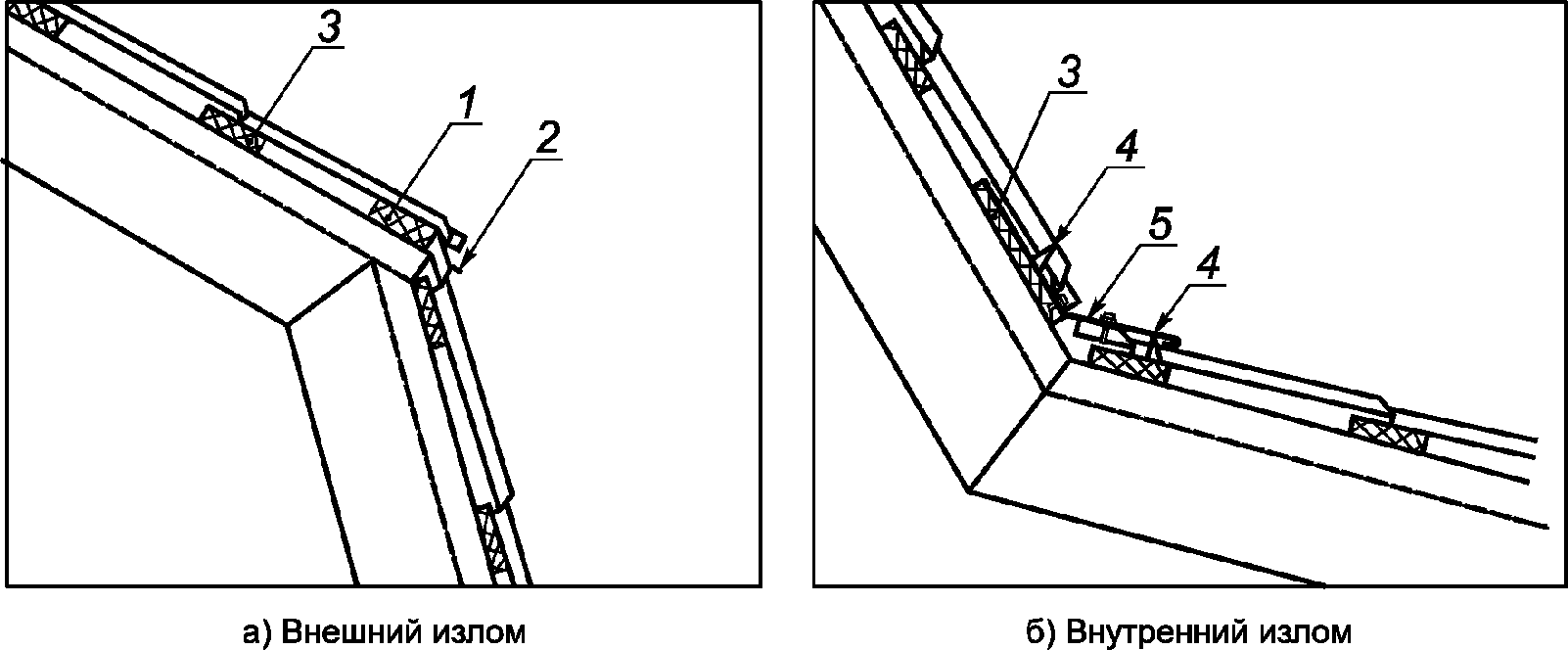 3
1
2

а) Внешний излом

3
4
5
4

б) Внутренний излом